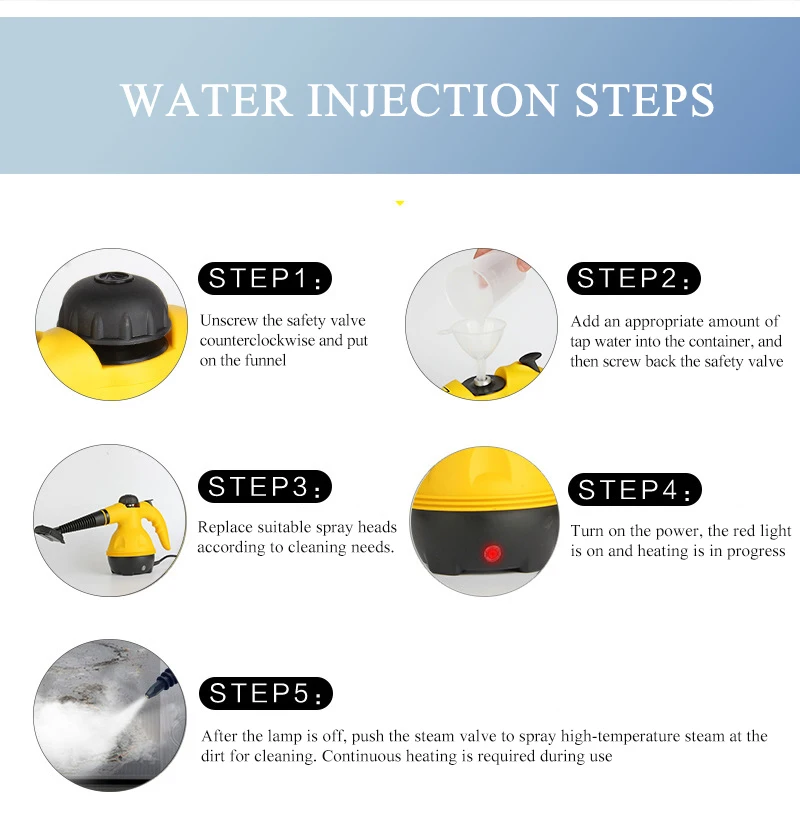 WATER INJECTION STEPS

STEP1:

Unscrew the safety valve counterclockwise and put on the funnel

STEP2:

Add an appropriate amount of tap water into the container, and then screw back the safety valve

STEP3:

Replace suitable spray heads according to cleaning needs.

STEP4:

Turn on the power, the red light is on and heating is in progress

STEP5:

After the lamp is off, push the steam valve to spray high-temperature steam at the dirt for cleaning. Continuous heating is required during use