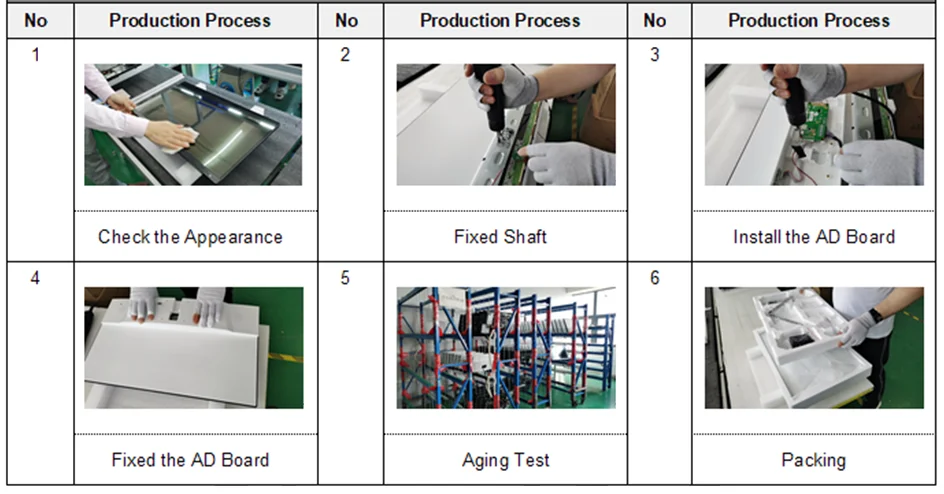 | No | Production Process | No | Production Process | No | Production Process |
|---|---|---|---|---|---|
| 1 | Check the Appearance | 2 | Fixed Shaft | 3 | Install the AD Board |
| 4 | Fixed the AD Board | 5 | Aging Test | 6 | Packing |