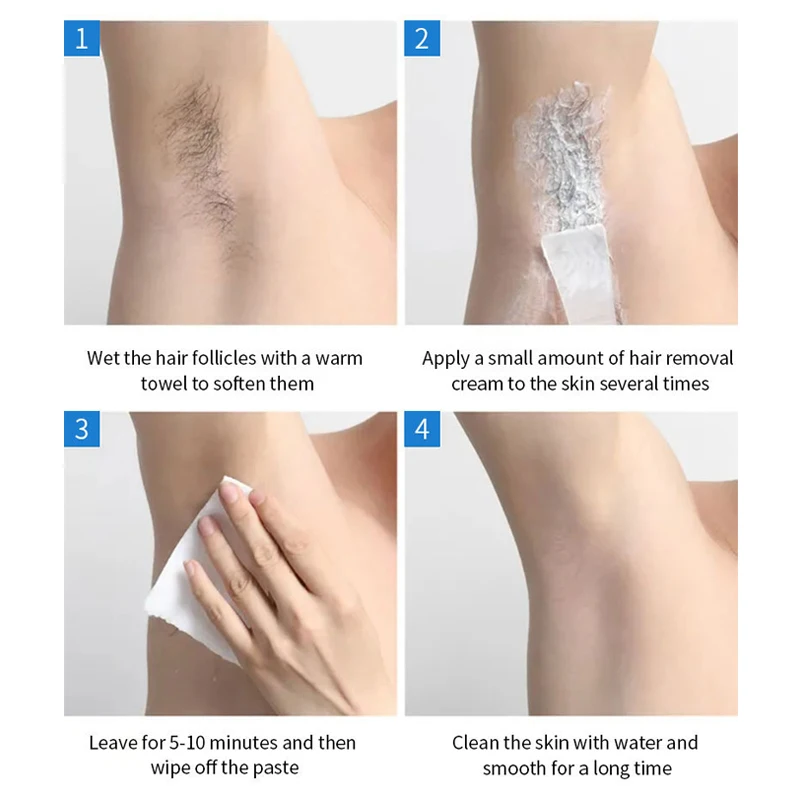 1

Wet the hair follicles with a warm towel to soften them

2

Apply a small amount of hair removal cream to the skin several times

3

Leave for 5-10 minutes and then wipe off the paste

4

Clean the skin with water and smooth for a long time