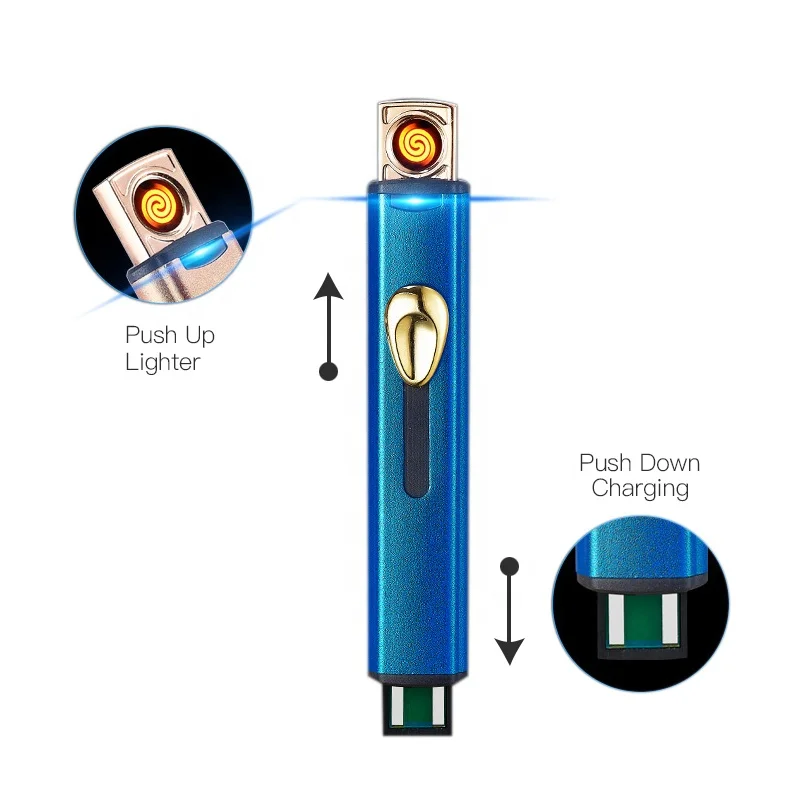 Push Up
Lighter

Push Down
Charging