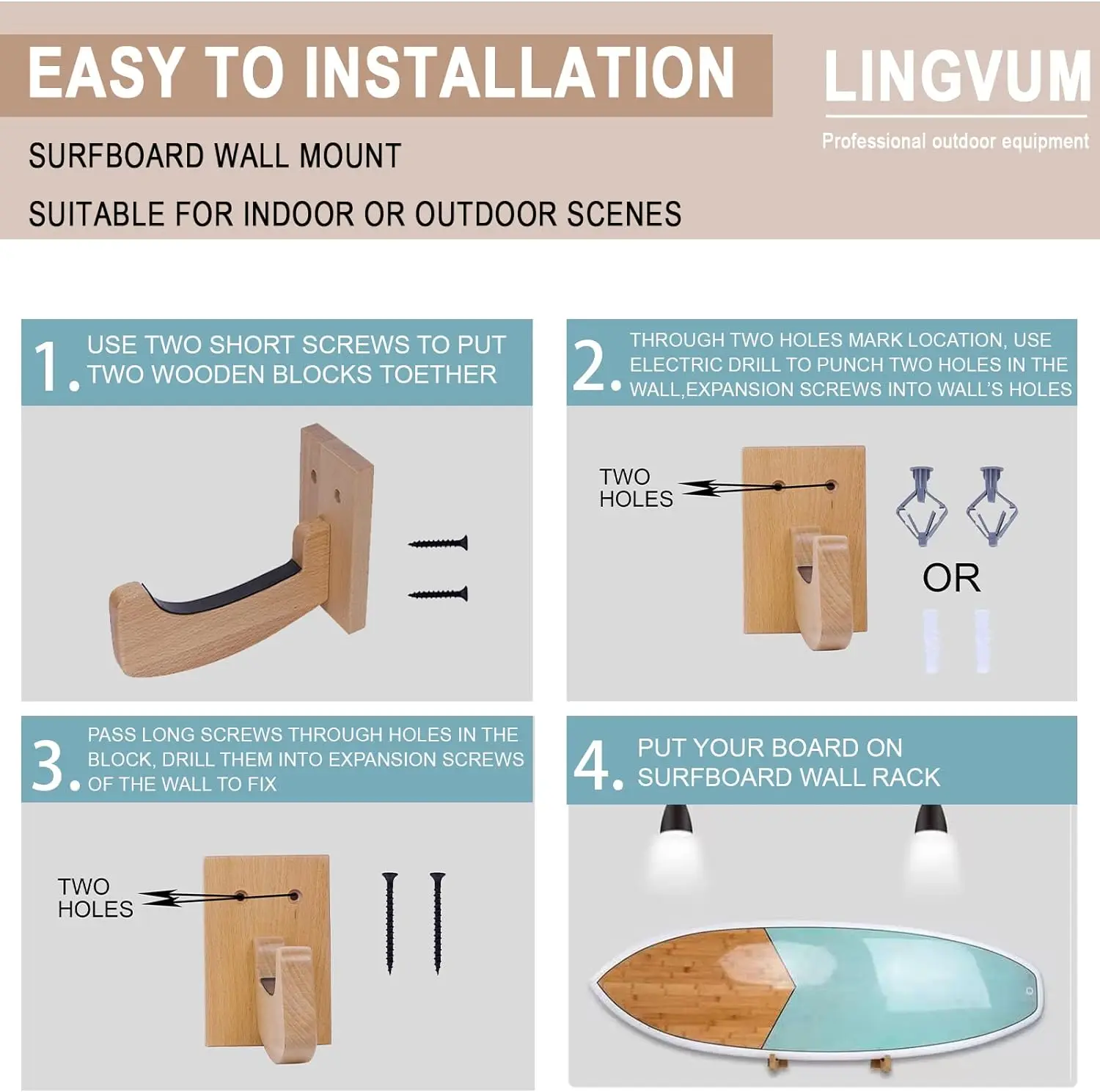 EASY TO INSTALLATION

LINGVUM

Professional outdoor equipment

SURFBOARD WALL MOUNT

SUITABLE FOR INDOOR OR OUTDOOR SCENES

1. USE TWO SHORT SCREWS TO PUT TWO WOODEN BLOCKS TOETHER

2. THROUGH TWO HOLES MARK LOCATION, USE ELECTRIC DRILL TO PUNCH TWO HOLES IN THE WALL,EXPANSION SCREWS INTO WALL'S HOLES

TWO HOLES

OR

3. PASS LONG SCREWS THROUGH HOLES IN THE BLOCK, DRILL THEM INTO EXPANSION SCREWS OF THE WALL TO FIX

TWO HOLES

4. PUT YOUR BOARD ON SURFBOARD WALL RACK