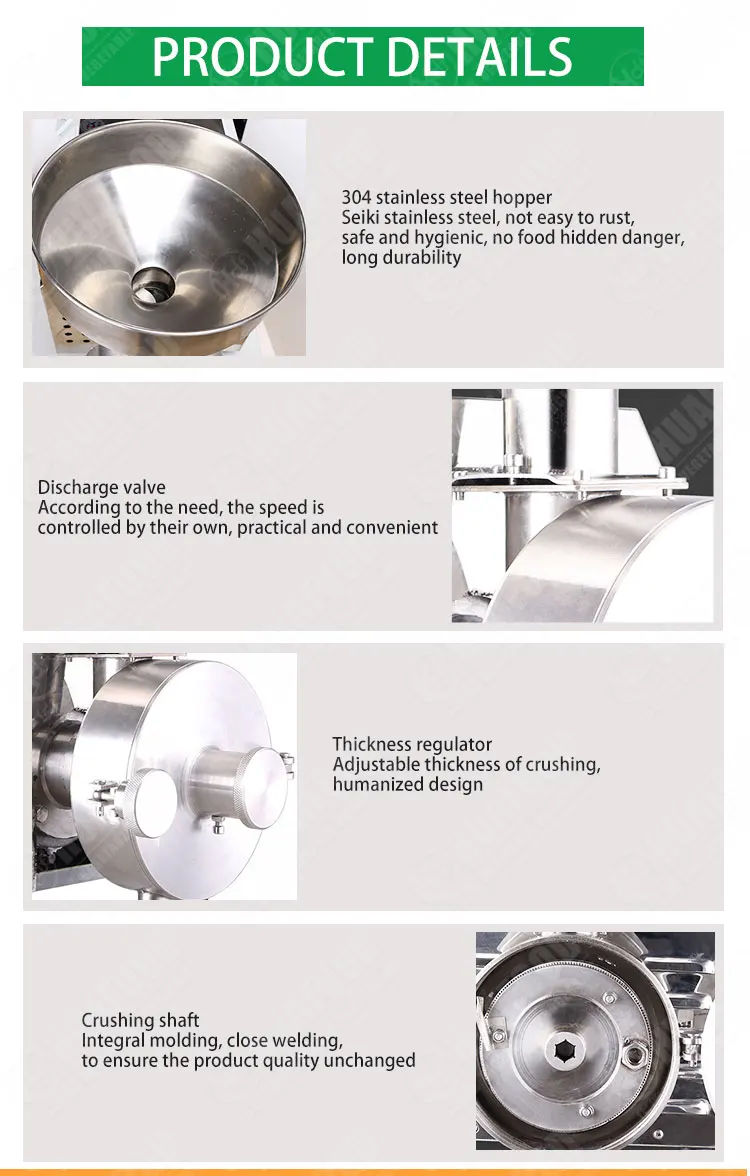 PRODUCT DETAILS

304 stainless steel hopper
Seiki stainless steel, not easy to rust, safe and hygienic, no food hidden danger, long durability

Discharge valve
According to the need, the speed is controlled by their own, practical and convenient

Thickness regulator
Adjustable thickness of crushing, humanized design

Crushing shaft
Integral molding, close welding, to ensure the product quality unchanged