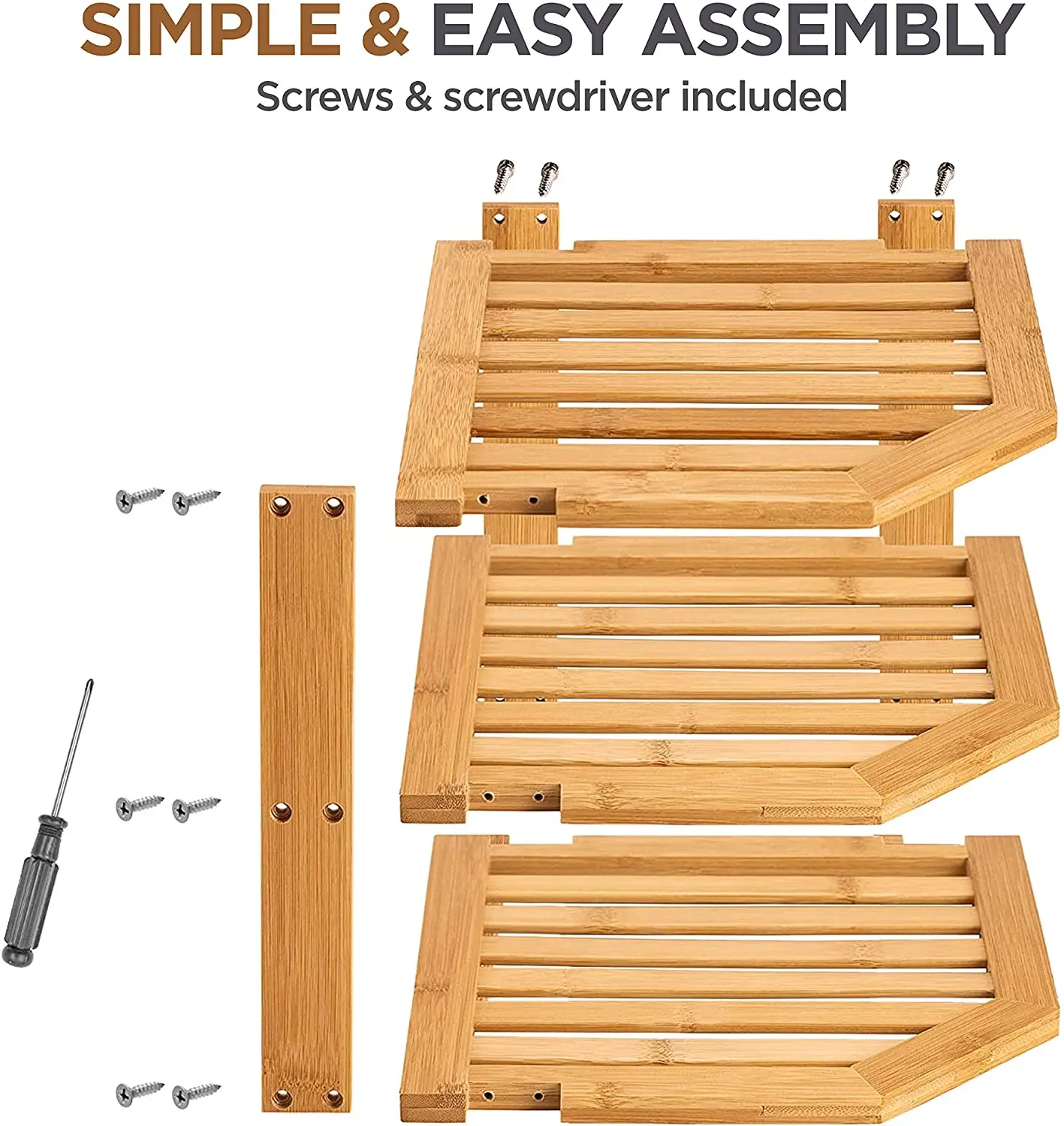 SIMPLE & EASY ASSEMBLY
Screws & screwdriver included