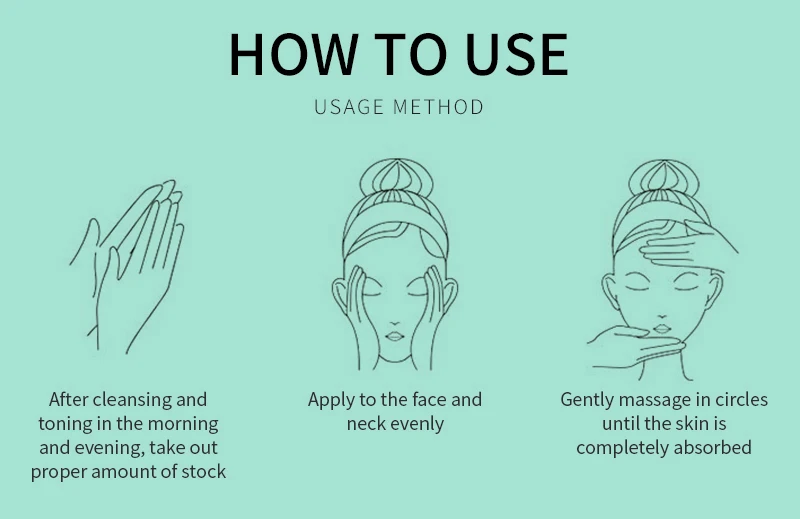 HOW TO USE

USAGE METHOD

After cleansing and toning in the morning and evening, take out proper amount of stock

Apply to the face and neck evenly

Gently massage in circles until the skin is completely absorbed