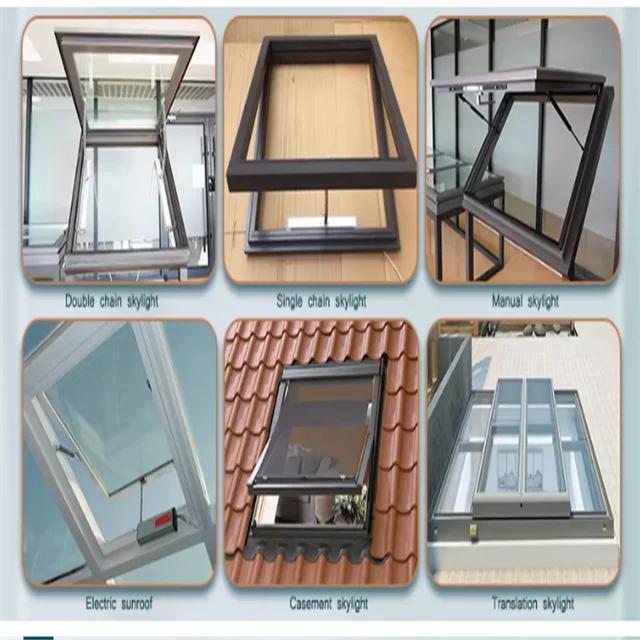 Double chain skylight

Single chain skylight

Manual skylight

Electric sunroof

Casement skylight

Translation skylight