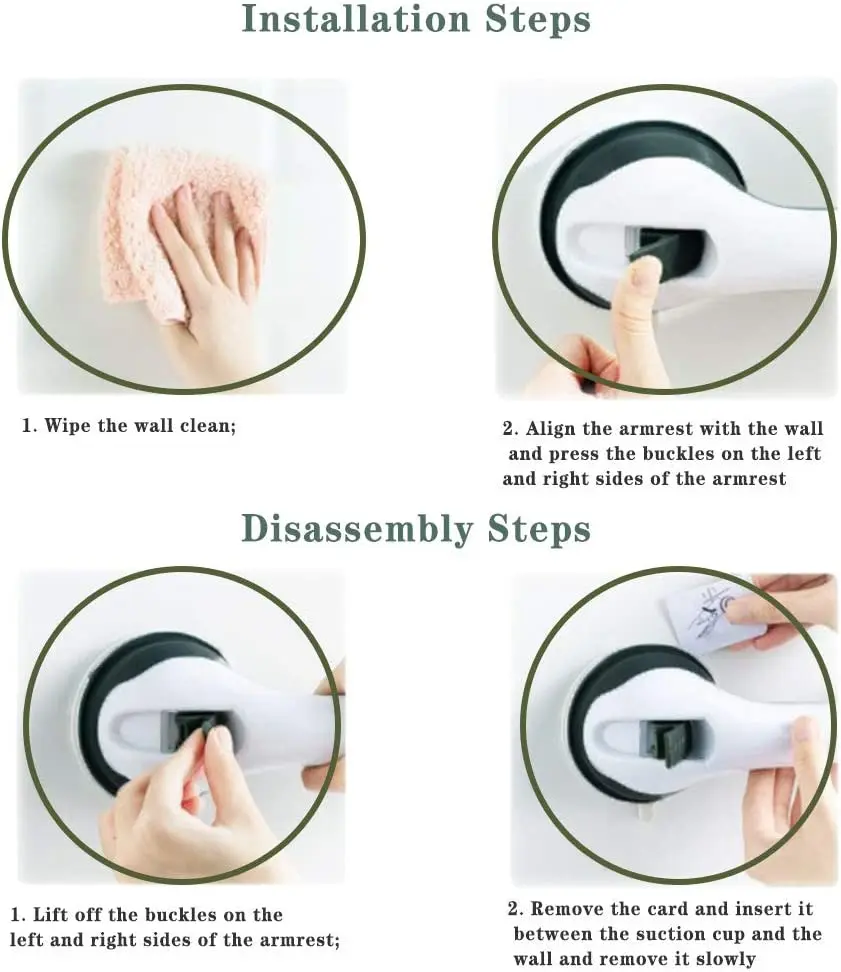 Installation Steps

1. Wipe the wall clean;

2. Align the armrest with the wall and press the buckles on the left and right sides of the armrest

Disassembly Steps

1. Lift off the buckles on the left and right sides of the armrest;

2. Remove the card and insert it between the suction cup and the wall and remove it slowly