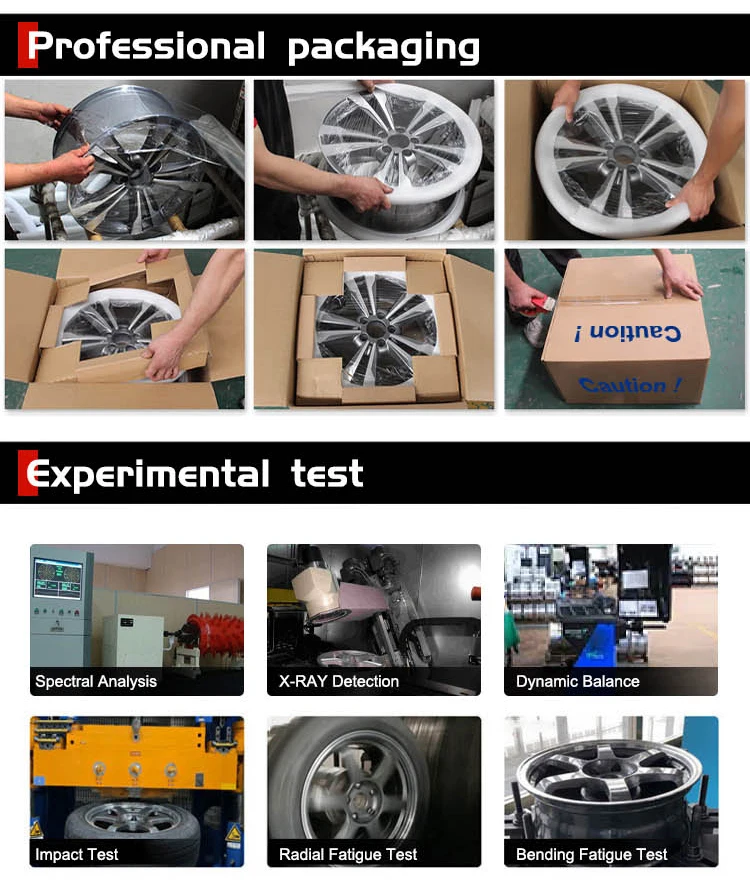 Professional packaging

Caution !

Caution !

Experimental test

Spectral Analysis

X-RAY Detection

Dynamic Balance

Impact Test

Radial Fatigue Test

Bending Fatigue Test