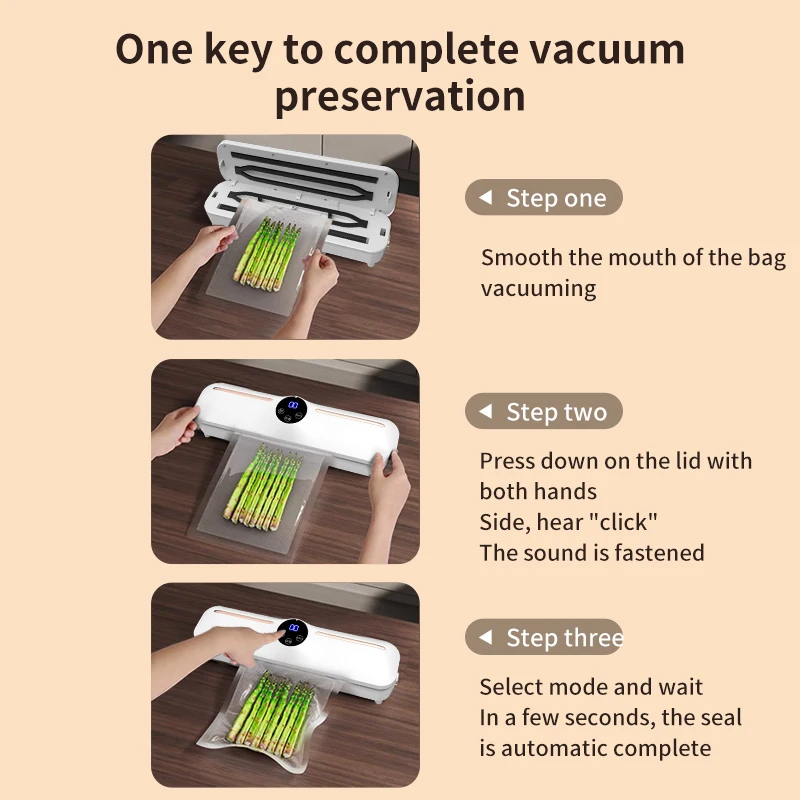 One key to complete vacuum preservation

Step one

Smooth the mouth of the bag vacuuming

Step two

Press down on the lid with both hands
Side, hear "click"
The sound is fastened

Step three

Select mode and wait
In a few seconds, the seal is automatic complete