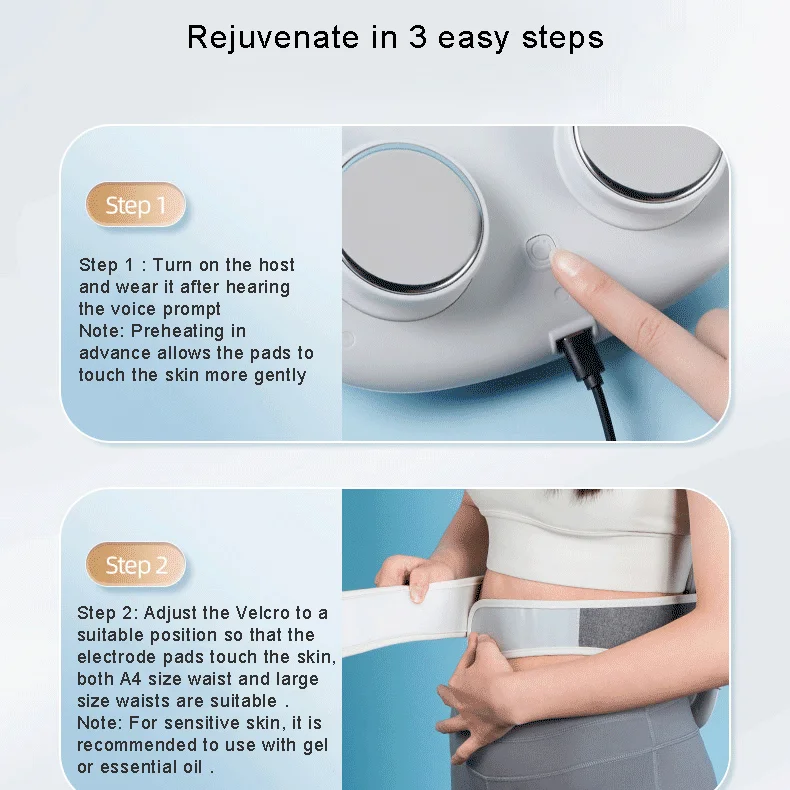 Rejuvenate in 3 easy steps

Step 1

Step 1 : Turn on the host and wear it after hearing the voice prompt
Note: Preheating in advance allows the pads to touch the skin more gently

Step 2

Step 2: Adjust the Velcro to a suitable position so that the electrode pads touch the skin, both A4 size waist and large size waists are suitable .
Note: For sensitive skin, it is recommended to use with gel or essential oil .