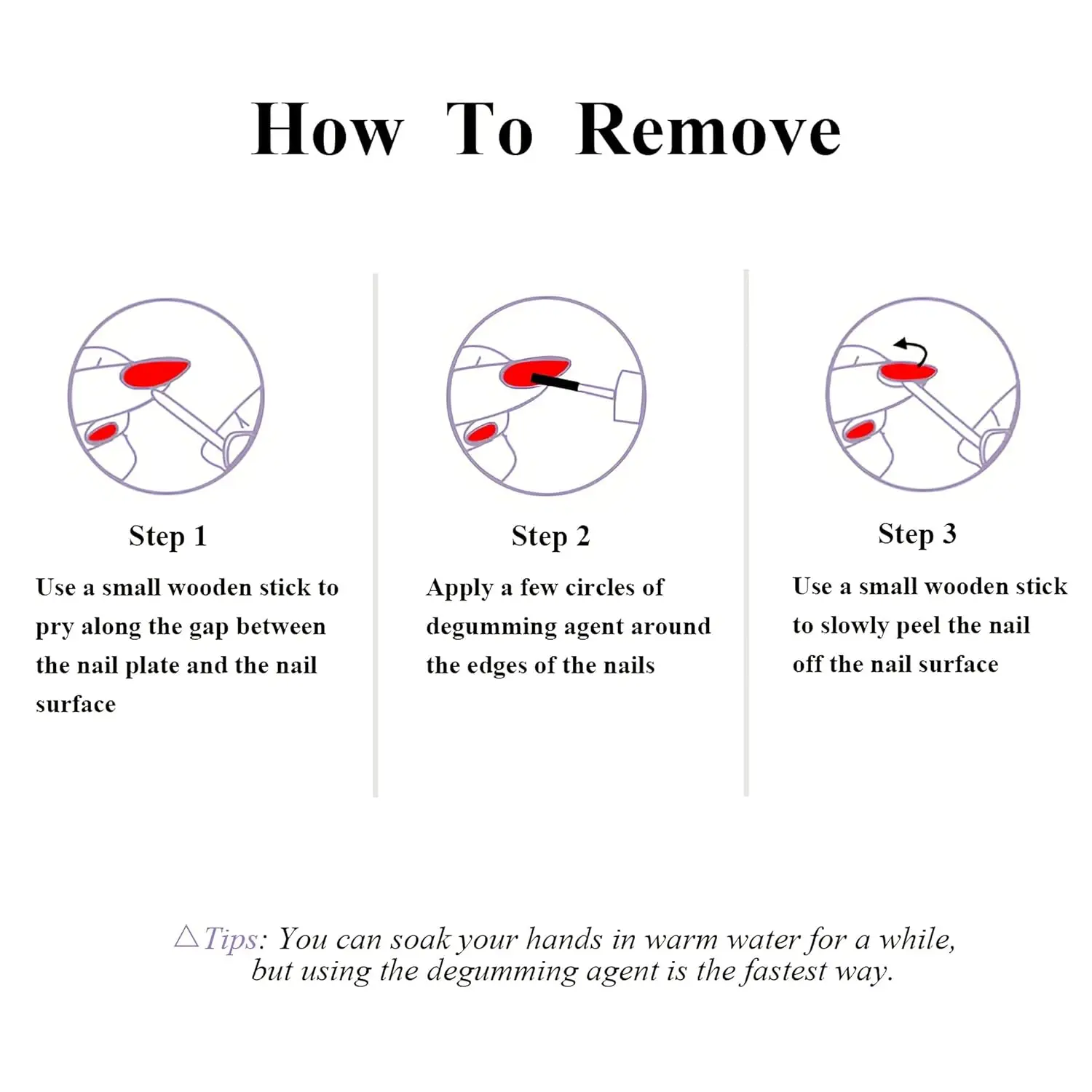 How To Remove

Step 1

Use a small wooden stick to pry along the gap between the nail plate and the nail surface

Step 2

Apply a few circles of degumming agent around the edges of the nails

Step 3

Use a small wooden stick to slowly peel the nail off the nail surface

△Tips: You can soak your hands in warm water for a while, but using the degumming agent is the fastest way.