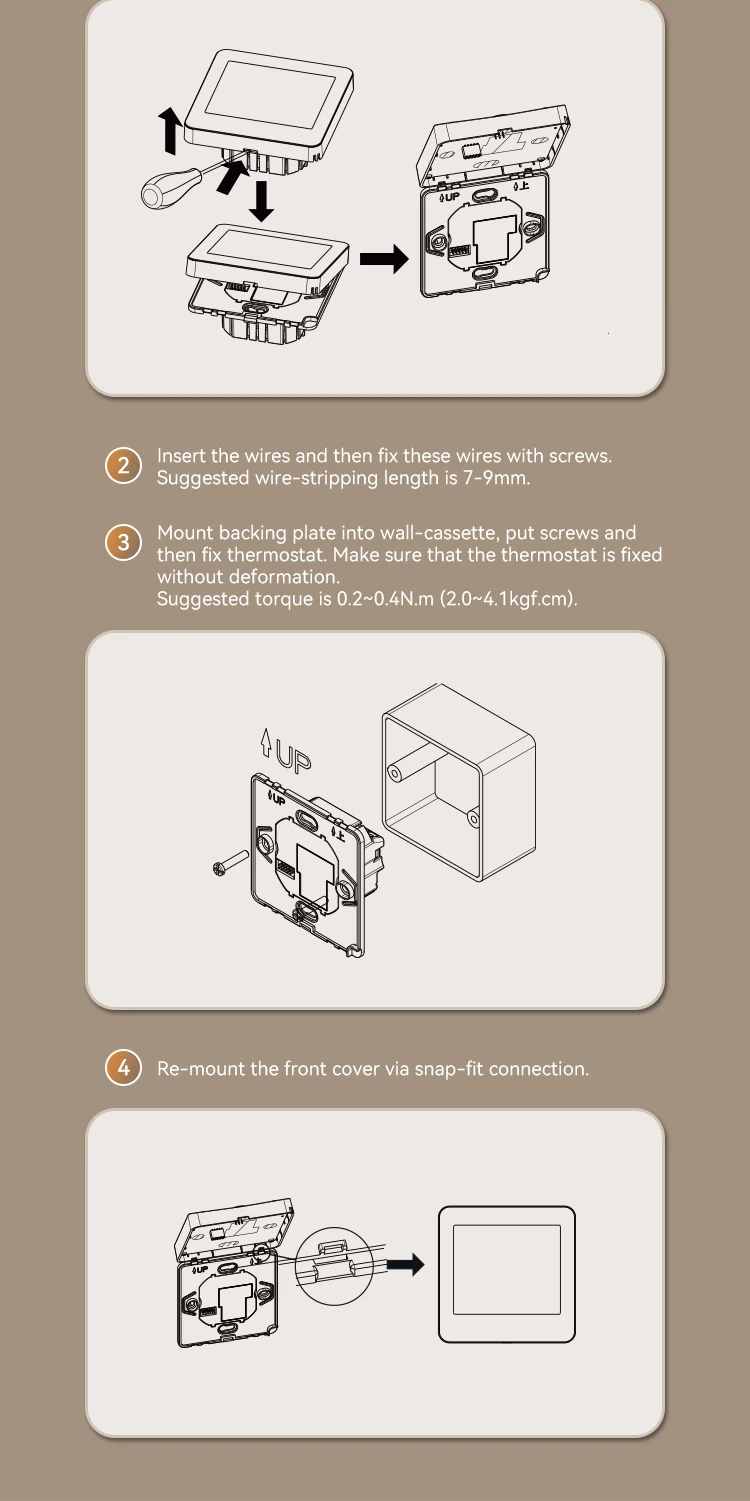 UP 上

2 Insert the wires and then fix these wires with screws. Suggested wire-stripping length is 7-9mm.

3 Mount backing plate into wall-cassette, put screws and then fix thermostat. Make sure that the thermostat is fixed without deformation.
Suggested torque is 0.2~0.4N.m (2.0~4.1kgf.cm).

UP

UP 上

4 Re-mount the front cover via snap-fit connection.

UP