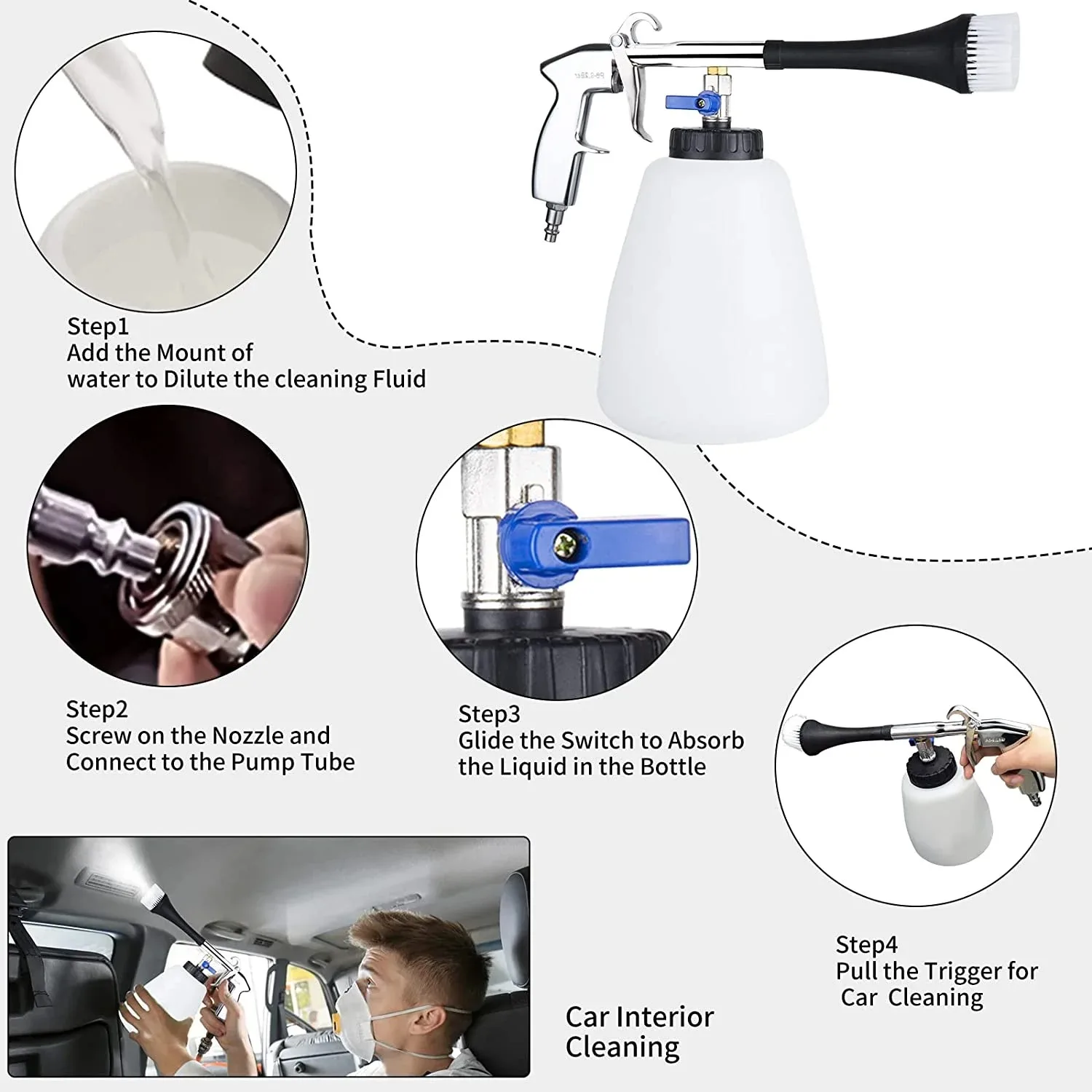 Step1
Add the Mount of
water to Dilute the cleaning Fluid

Step2
Screw on the Nozzle and
Connect to the Pump Tube

Step3
Glide the Switch to Absorb
the Liquid in the Bottle

Step4
Pull the Trigger for
Car Cleaning

Car Interior
Cleaning