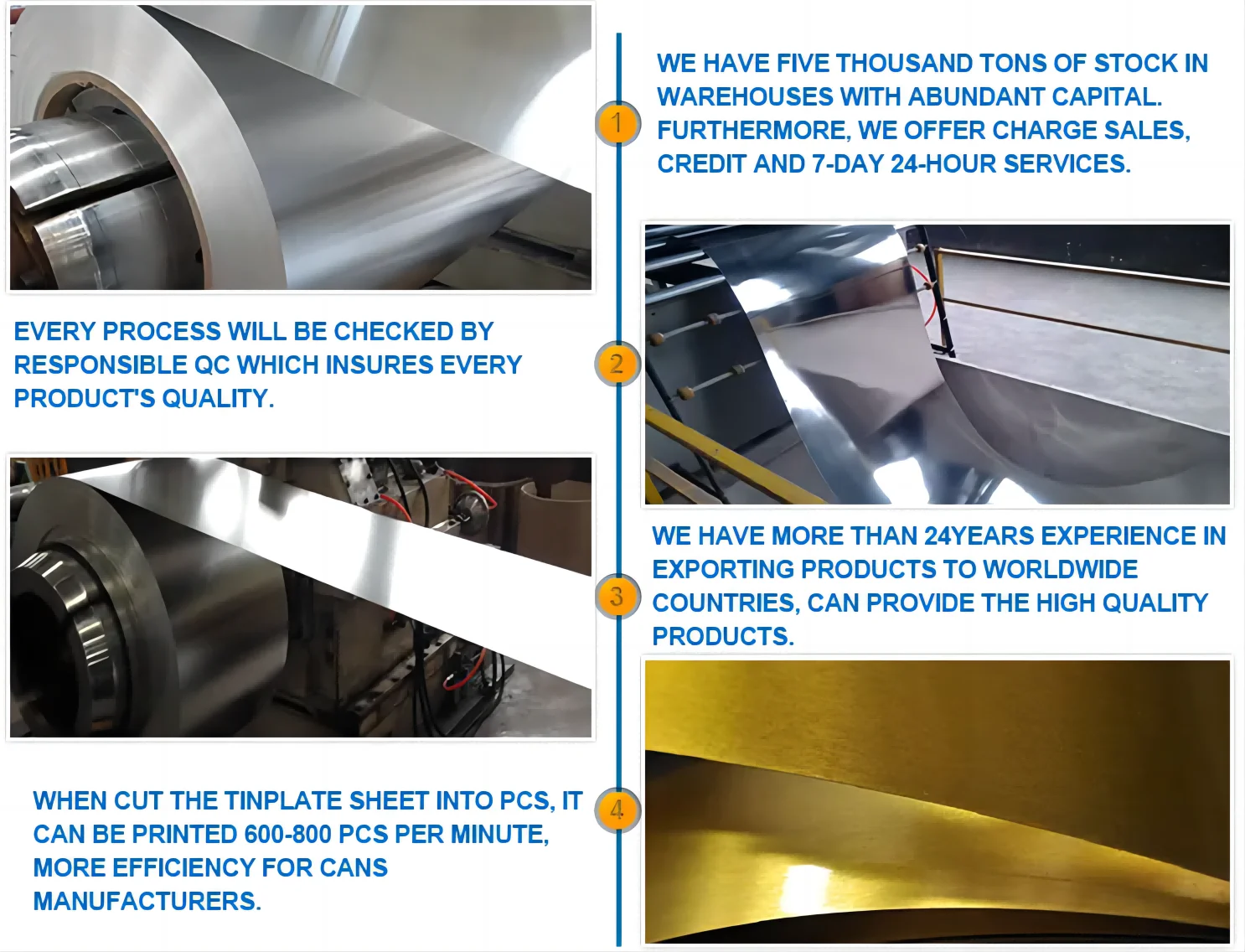 1

WE HAVE FIVE THOUSAND TONS OF STOCK IN WAREHOUSES WITH ABUNDANT CAPITAL. FURTHERMORE, WE OFFER CHARGE SALES, CREDIT AND 7-DAY 24-HOUR SERVICES.

2

EVERY PROCESS WILL BE CHECKED BY RESPONSIBLE QC WHICH INSURES EVERY PRODUCT'S QUALITY.

3

WE HAVE MORE THAN 24YEARS EXPERIENCE IN EXPORTING PRODUCTS TO WORLDWIDE COUNTRIES, CAN PROVIDE THE HIGH QUALITY PRODUCTS.

4

WHEN CUT THE TINPLATE SHEET INTO PCS, IT CAN BE PRINTED 600-800 PCS PER MINUTE, MORE EFFICIENCY FOR CANS MANUFACTURERS.