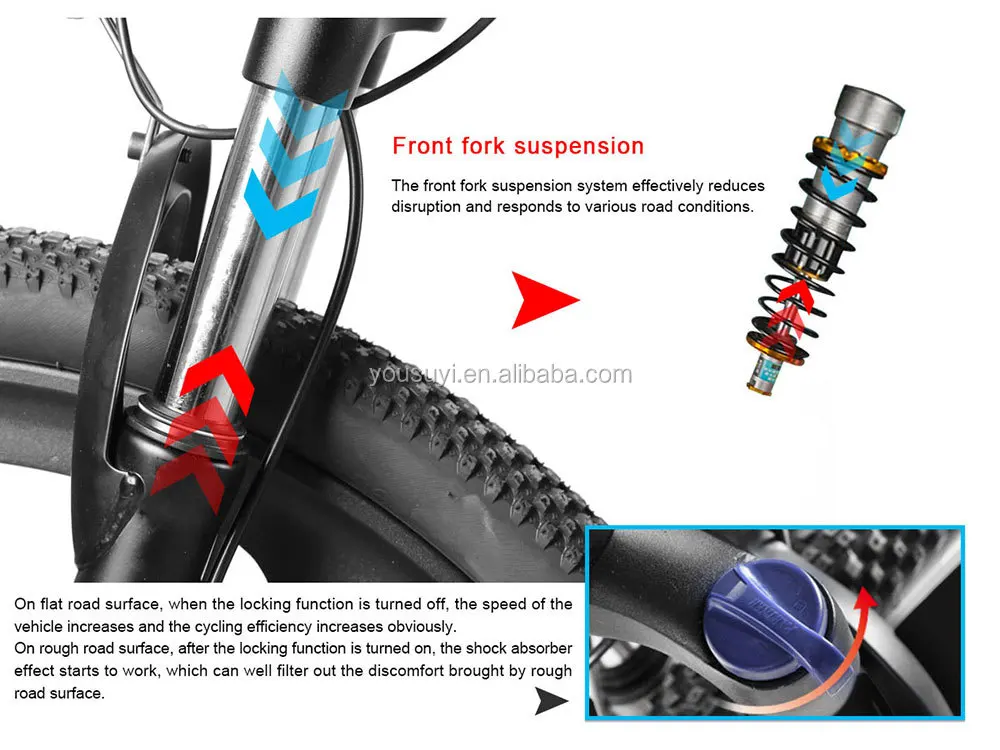 Front fork suspension

The front fork suspension system effectively reduces disruption and responds to various road conditions.

yousuyi.en.alibaba.com

On flat road surface, when the locking function is turned off, the speed of the vehicle increases and the cycling efficiency increases obviously.
On rough road surface, after the locking function is turned on, the shock absorber effect starts to work, which can well filter out the discomfort brought by rough road surface.