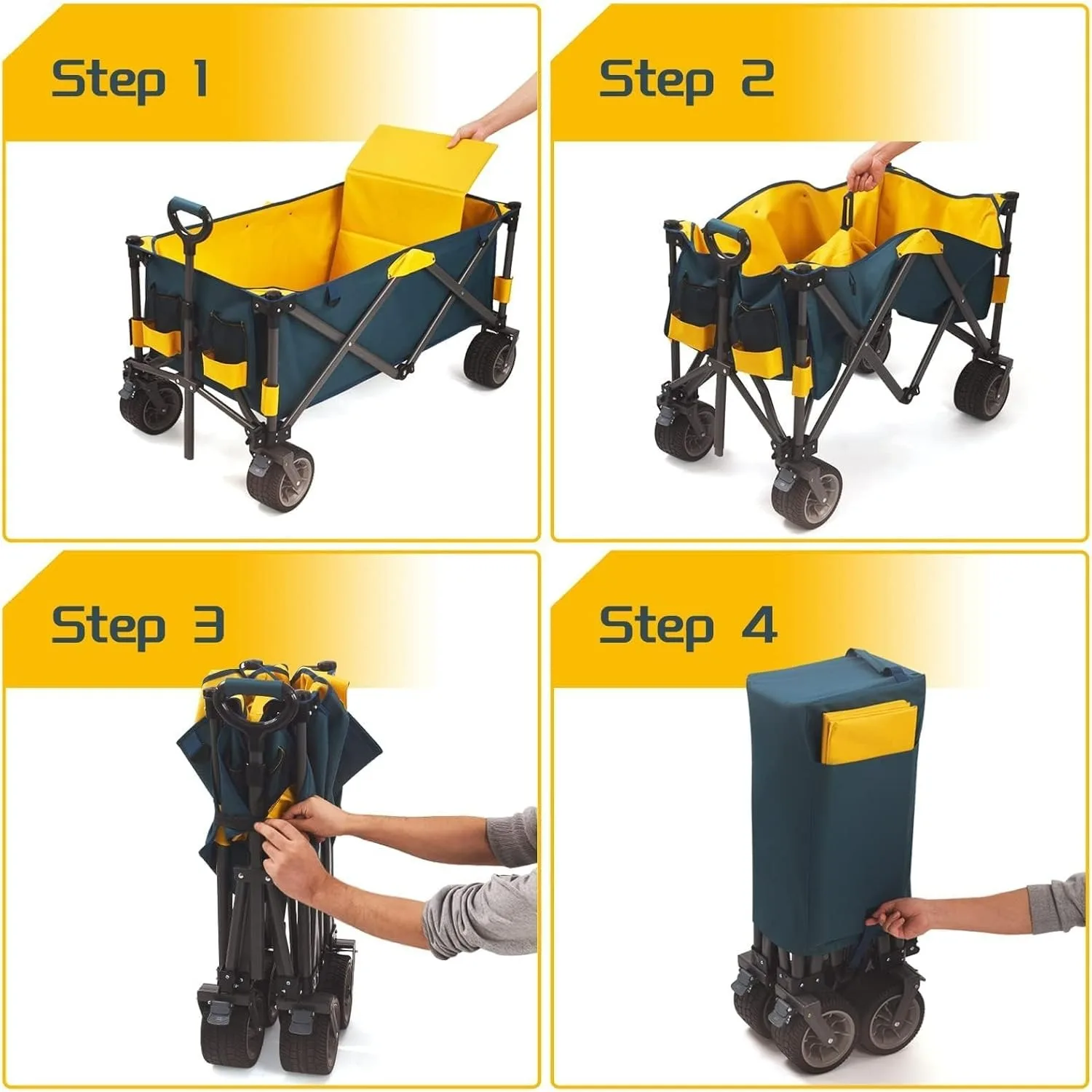 Step 1

Step 2

Step 3

Step 4