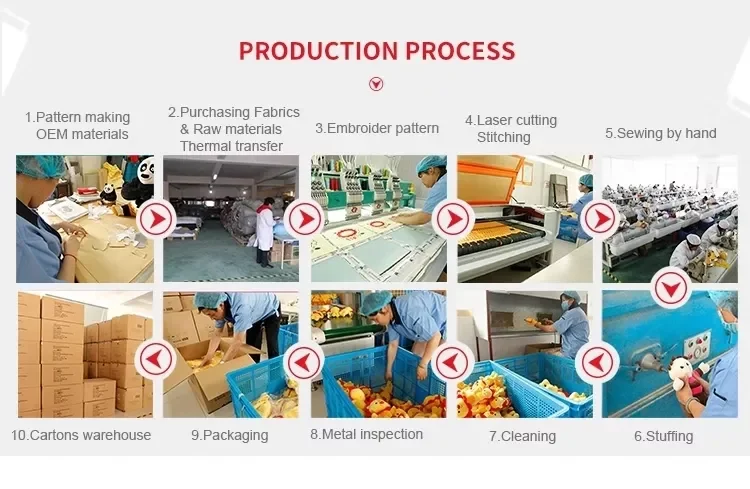 PRODUCTION PROCESS

1.Pattern making OEM materials

2.Purchasing Fabrics & Raw materials Thermal transfer

3.Embroider pattern

4.Laser cutting Stitching

5.Sewing by hand

10.Cartons warehouse

9.Packaging

8.Metal inspection

7.Cleaning

6.Stuffing