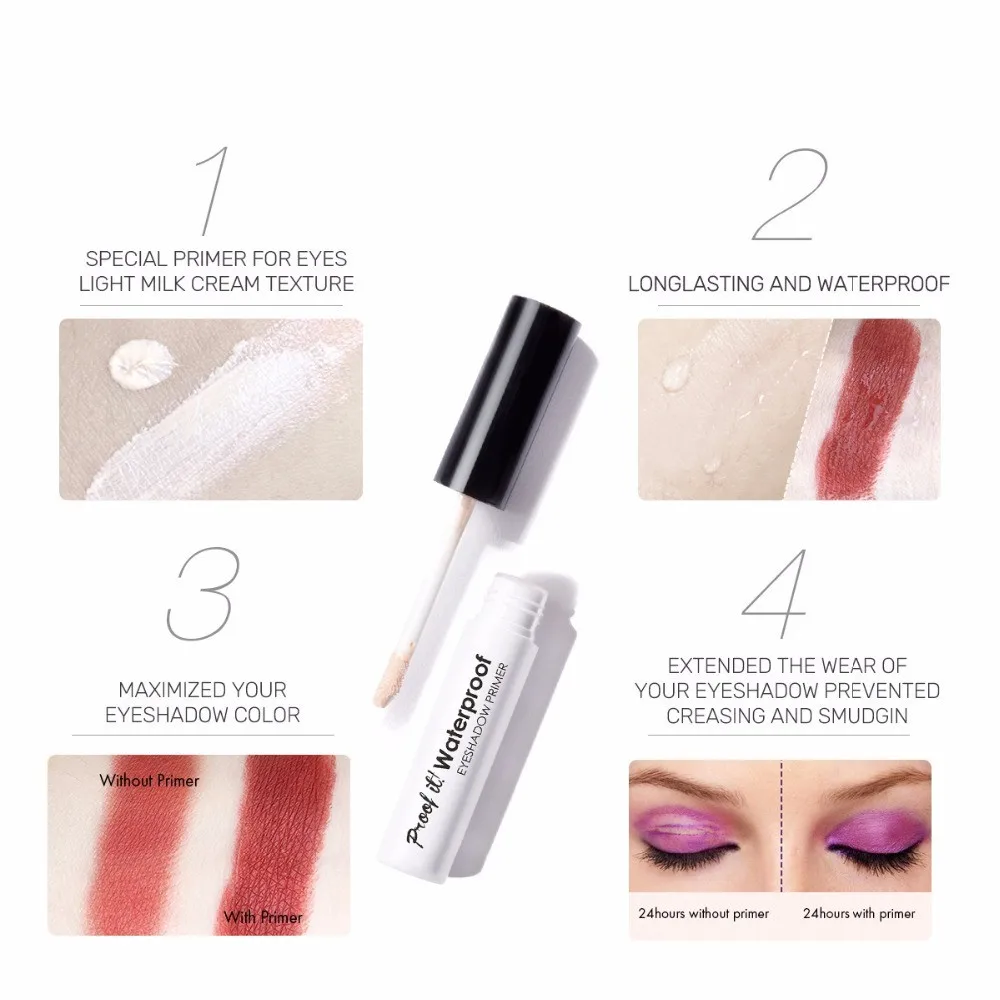 1

SPECIAL PRIMER FOR EYES
LIGHT MILK CREAM TEXTURE

2

LONGLASTING AND WATERPROOF

3

MAXIMIZED YOUR
EYESHADOW COLOR

Without Primer

With Primer

Proof it! Waterproof
EYESHADOW PRIMER

4

EXTENDED THE WEAR OF
YOUR EYESHADOW PREVENTED
CREASING AND SMUDGIN

24hours without primer

24hours with primer