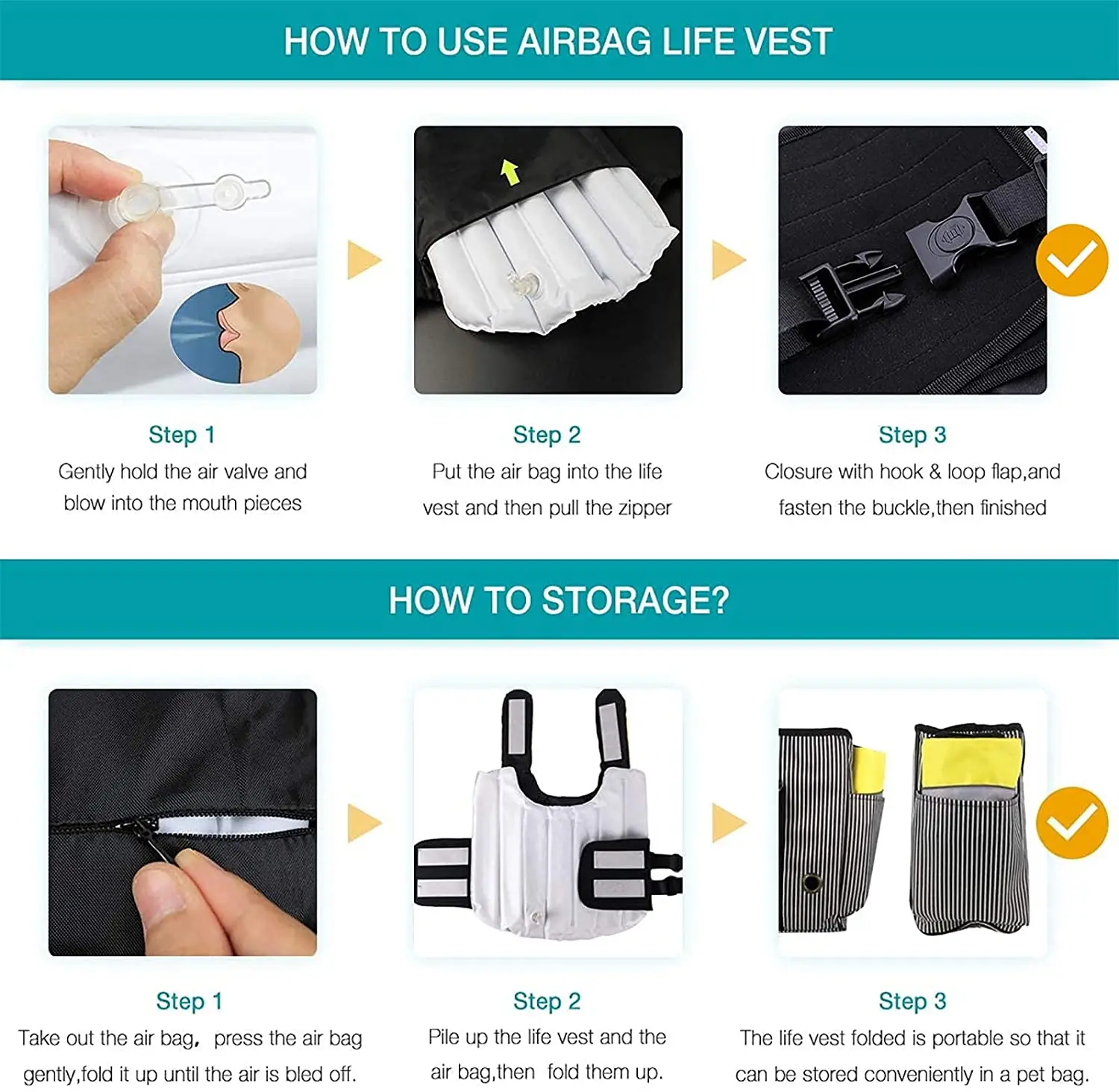 HOW TO USE AIRBAG LIFE VEST

Step 1
Gently hold the air valve and blow into the mouth pieces

Step 2
Put the air bag into the life vest and then pull the zipper

Step 3
Closure with hook & loop flap,and fasten the buckle,then finished

HOW TO STORAGE?

Step 1
Take out the air bag, press the air bag gently,fold it up until the air is bled off.

Step 2
Pile up the life vest and the air bag,then fold them up.

Step 3
The life vest folded is portable so that it can be stored conveniently in a pet bag.