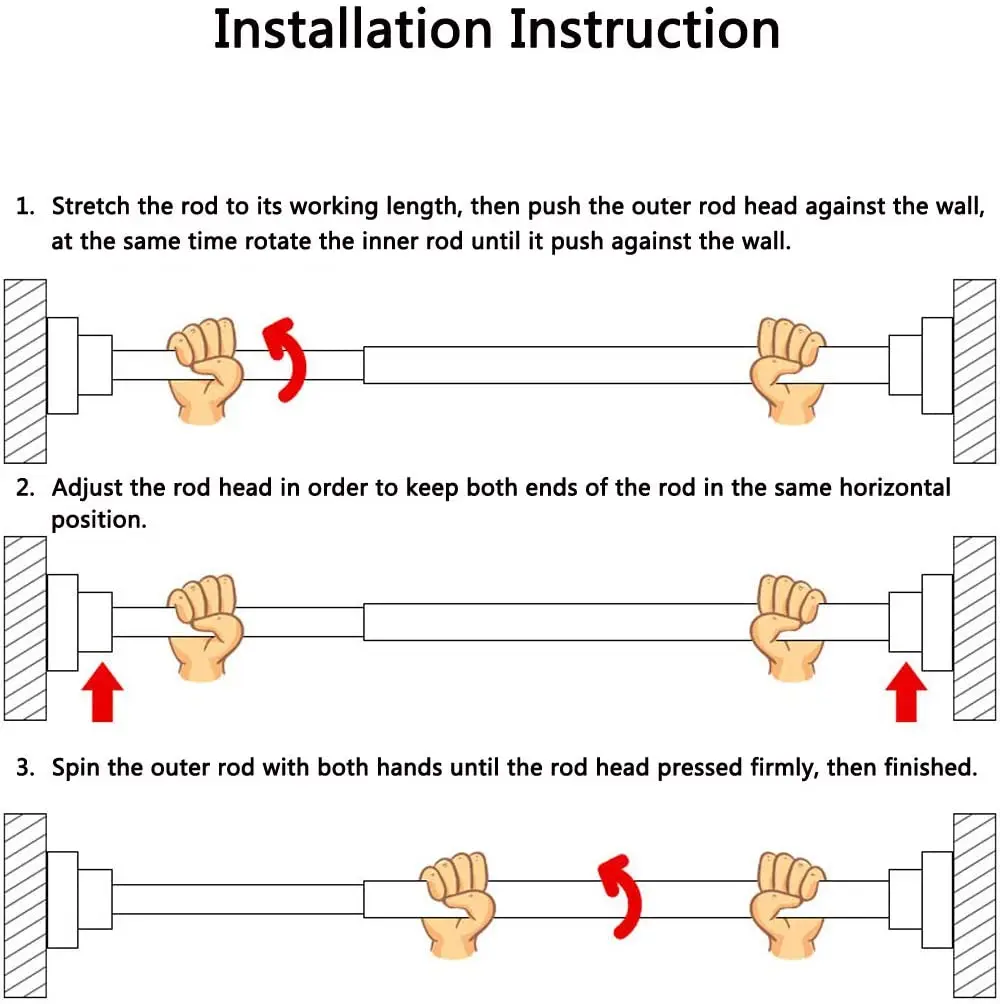 Installation Instruction

1. Stretch the rod to its working length, then push the outer rod head against the wall, at the same time rotate the inner rod until it push against the wall.

2. Adjust the rod head in order to keep both ends of the rod in the same horizontal position.

3. Spin the outer rod with both hands until the rod head pressed firmly, then finished.