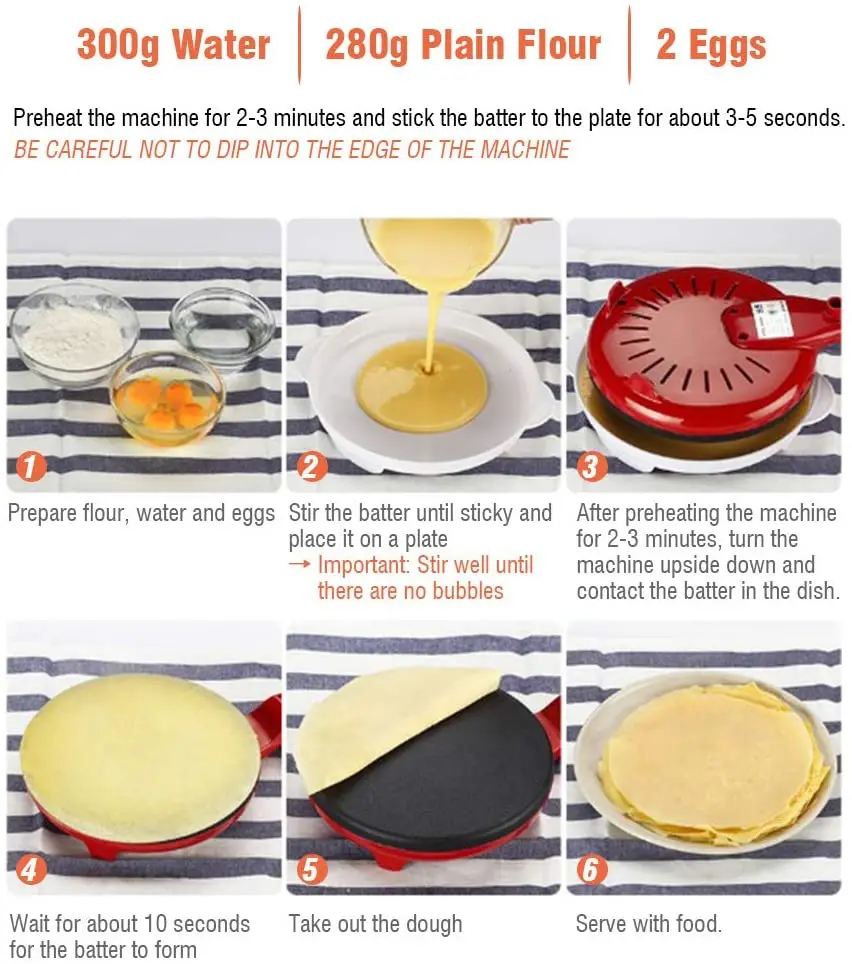 300g Water | 280g Plain Flour | 2 Eggs

Preheat the machine for 2-3 minutes and stick the batter to the plate for about 3-5 seconds.
BE CAREFUL NOT TO DIP INTO THE EDGE OF THE MACHINE

1

Prepare flour, water and eggs

2

Stir the batter until sticky and place it on a plate
→ Important: Stir well until there are no bubbles

3

After preheating the machine for 2-3 minutes, turn the machine upside down and contact the batter in the dish.

4

Wait for about 10 seconds for the batter to form

5

Take out the dough

6

Serve with food.