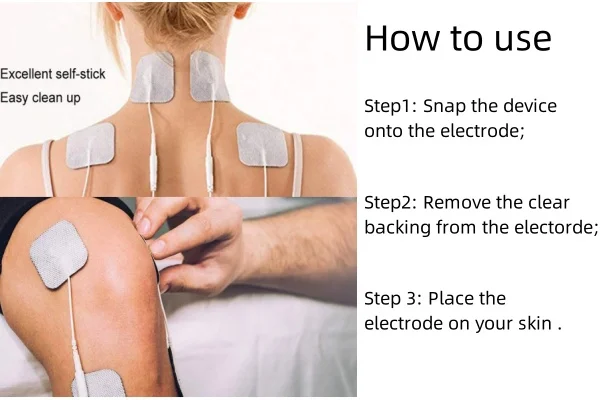 Excellent self-stick
Easy clean up

How to use

Step1: Snap the device onto the electrode;

Step2: Remove the clear backing from the electorde;

Step 3: Place the electrode on your skin .