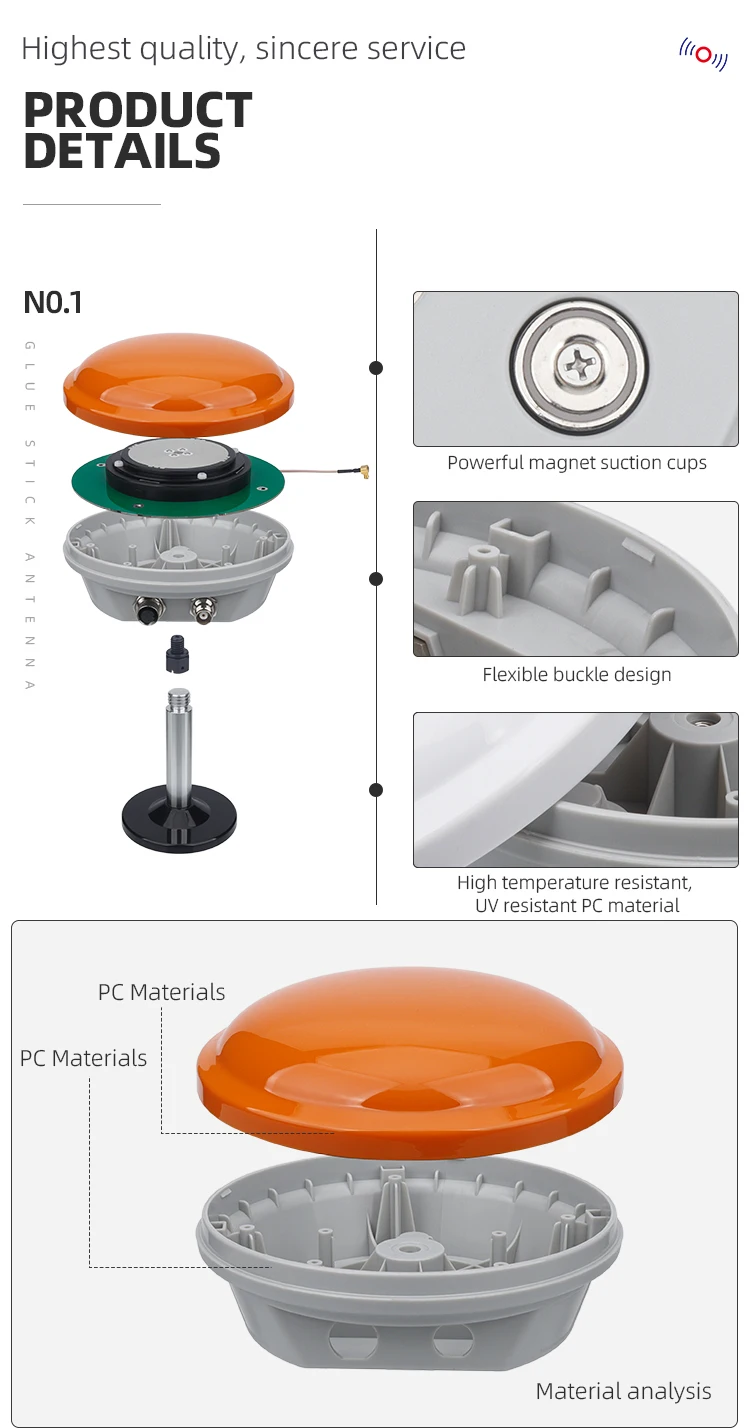 Highest quality, sincere service

PRODUCT DETAILS

N0.1

GLUE STICK ANTENNA

Powerful magnet suction cups

Flexible buckle design

High temperature resistant, UV resistant PC material

PC Materials

PC Materials

Material analysis