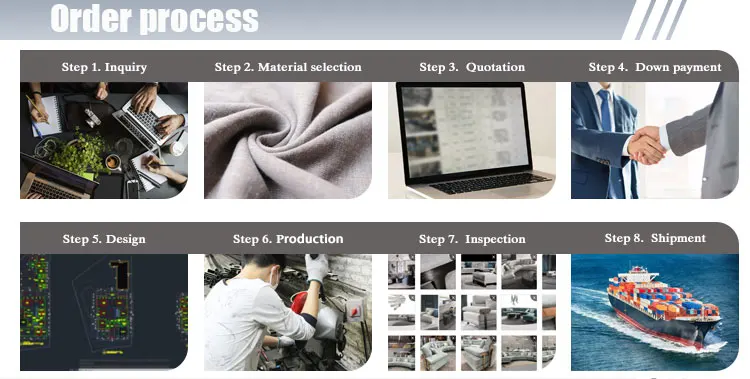 Order process

Step 1. Inquiry

Step 2. Material selection

Step 3. Quotation

Step 4. Down payment

Step 5. Design

Step 6. Production

Step 7. Inspection

Step 8. Shipment