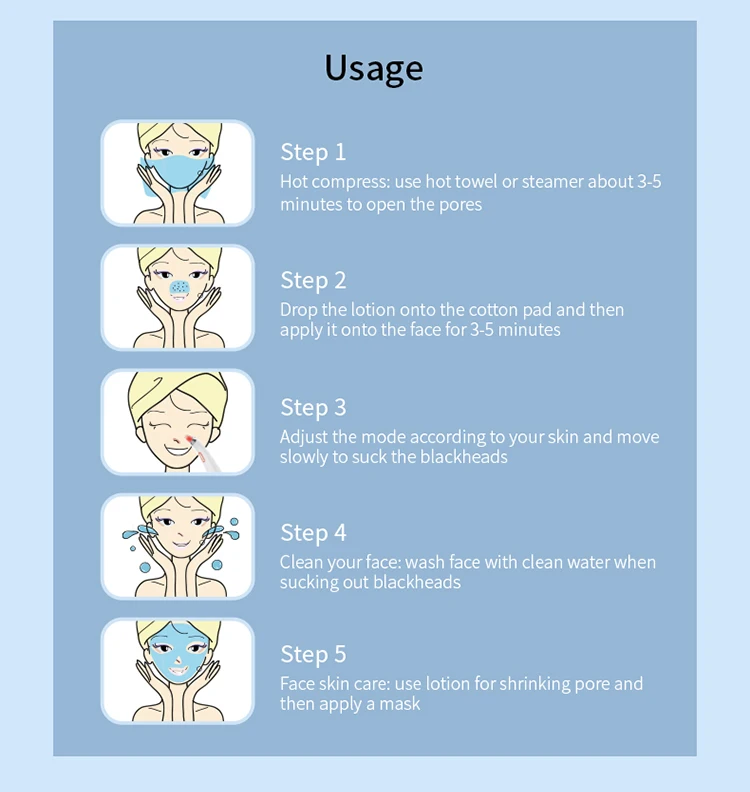 Usage

Step 1
Hot compress: use hot towel or steamer about 3-5 minutes to open the pores

Step 2
Drop the lotion onto the cotton pad and then apply it onto the face for 3-5 minutes

Step 3
Adjust the mode according to your skin and move slowly to suck the blackheads

Step 4
Clean your face: wash face with clean water when sucking out blackheads

Step 5
Face skin care: use lotion for shrinking pore and then apply a mask