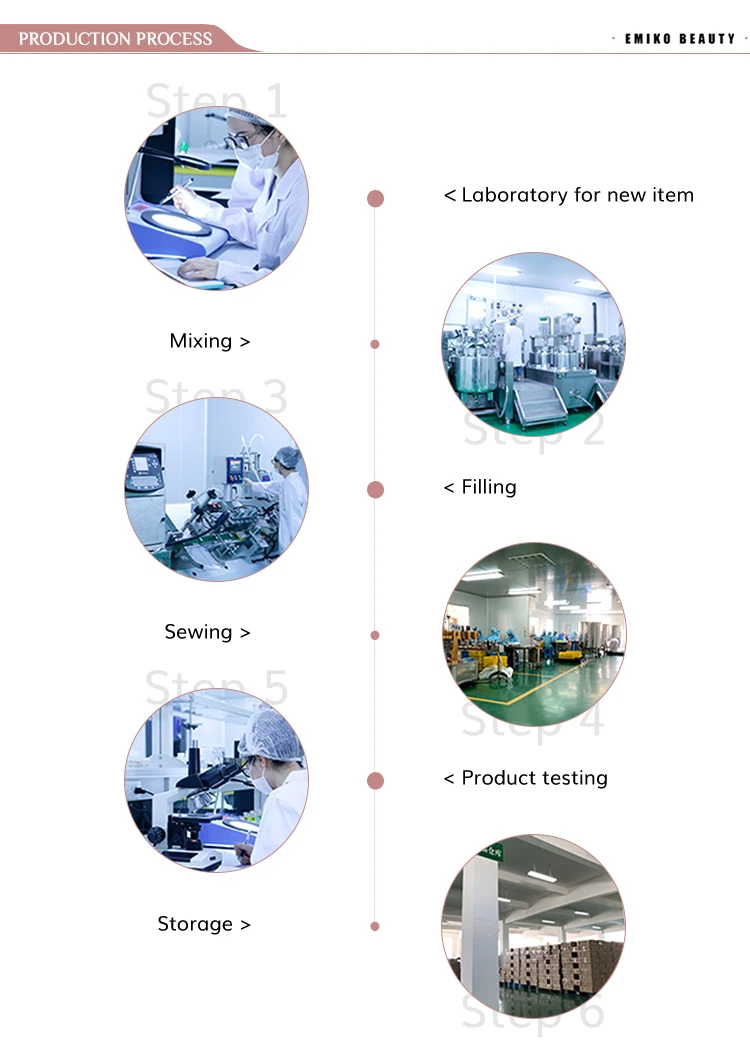 PRODUCTION PROCESS

· EMIKO BEAUTY ·

Step 1

< Laboratory for new item

Mixing >

Step 2

Step 3

< Filling

Sewing >

Step 4

Step 5

< Product testing

Storage >

Step 6