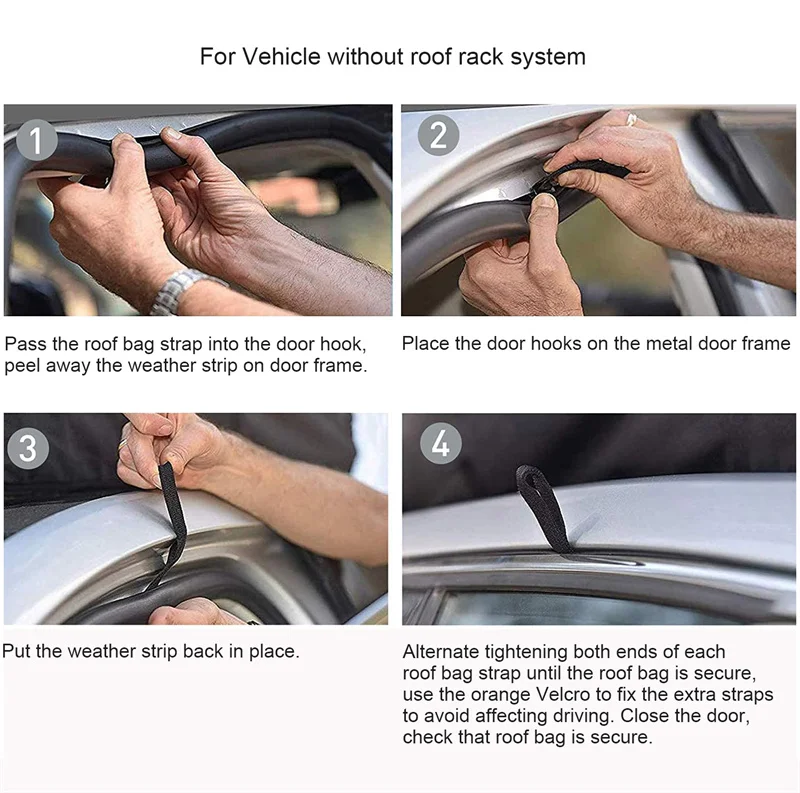 For Vehicle without roof rack system

1

Pass the roof bag strap into the door hook, peel away the weather strip on door frame.

2

Place the door hooks on the metal door frame

3

Put the weather strip back in place.

4

Alternate tightening both ends of each roof bag strap until the roof bag is secure, use the orange Velcro to fix the extra straps to avoid affecting driving. Close the door, check that roof bag is secure.