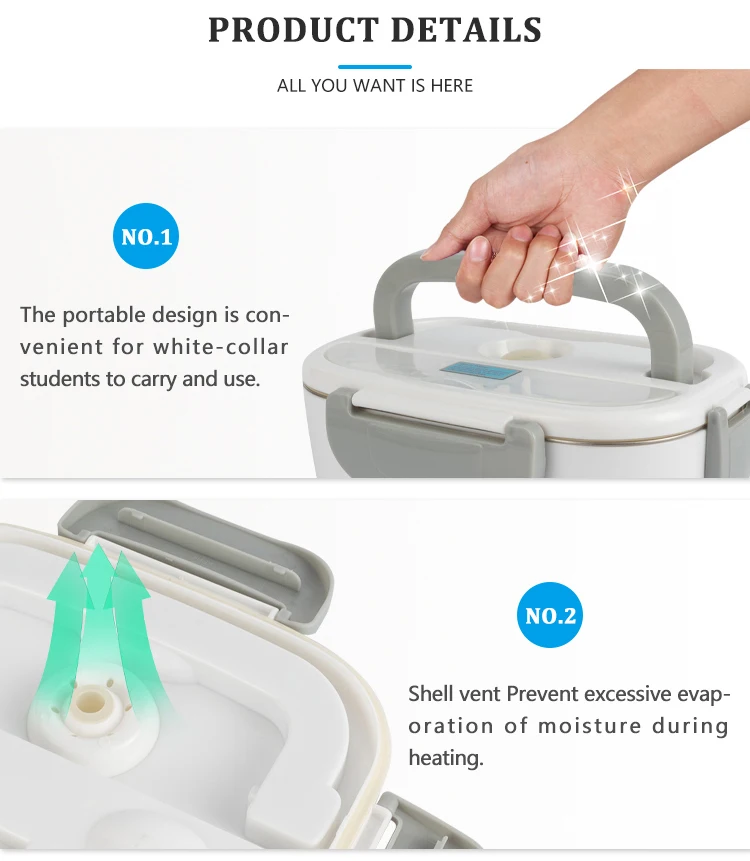 PRODUCT DETAILS

ALL YOU WANT IS HERE

NO.1

The portable design is convenient for white-collar students to carry and use.

NO.2

Shell vent Prevent excessive evaporation of moisture during heating.