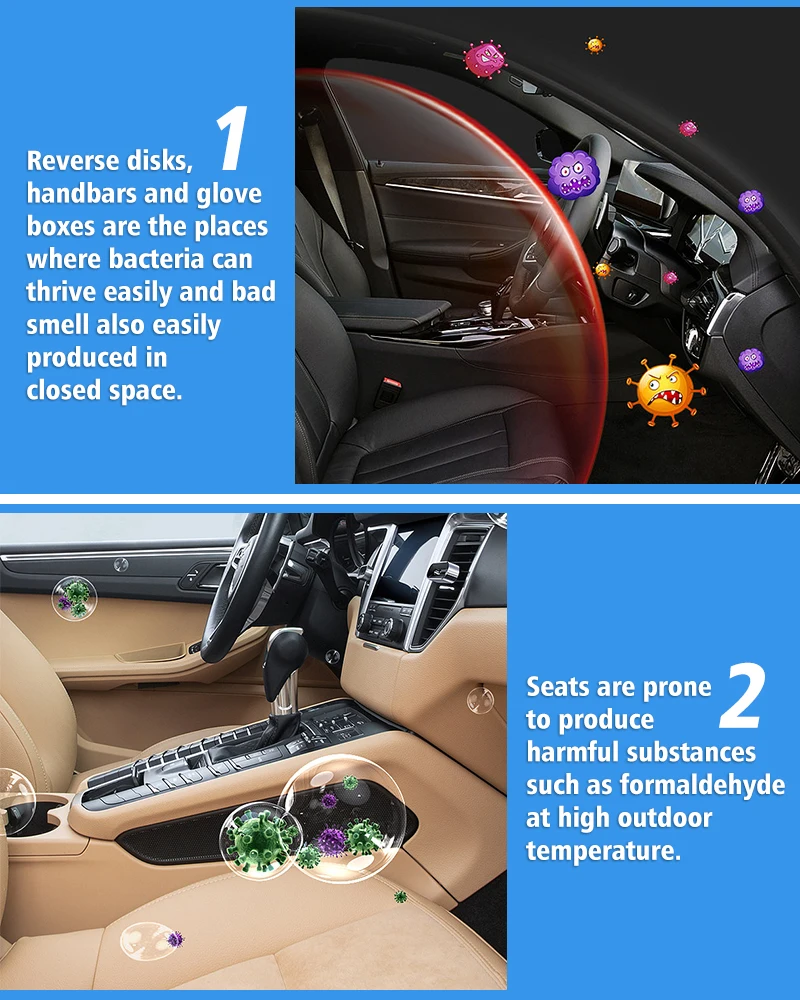 1

Reverse disks, handbars and glove boxes are the places where bacteria can thrive easily and bad smell also easily produced in closed space.

2

Seats are prone to produce harmful substances such as formaldehyde at high outdoor temperature.