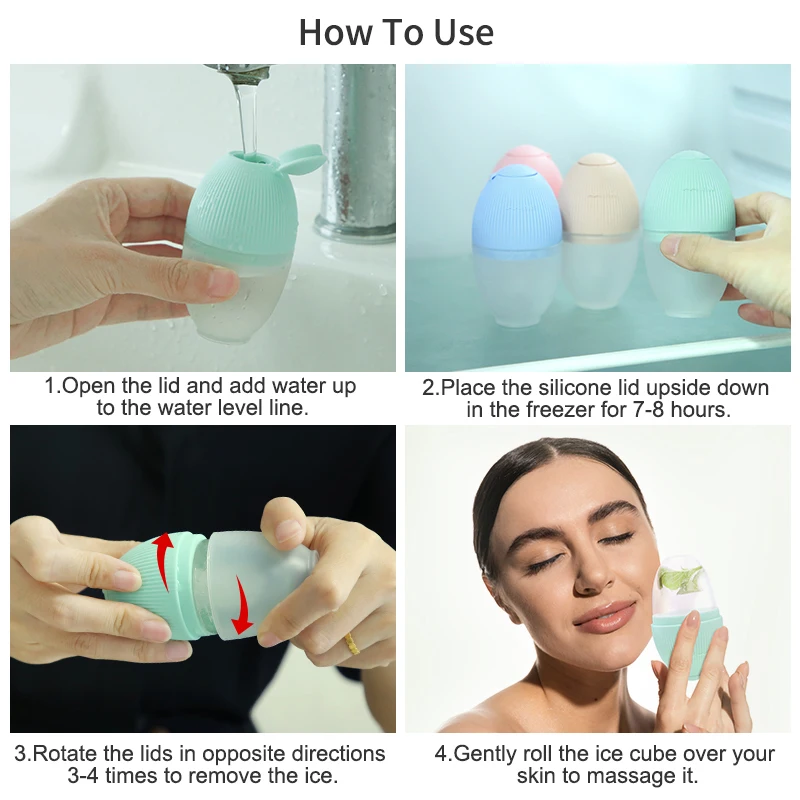 How To Use

1.Open the lid and add water up to the water level line.

2.Place the silicone lid upside down in the freezer for 7-8 hours.

3.Rotate the lids in opposite directions 3-4 times to remove the ice.

4.Gently roll the ice cube over your skin to massage it.