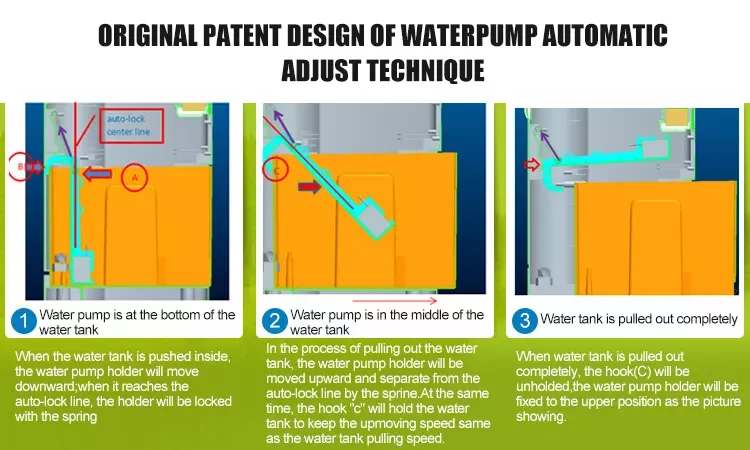 ORIGINAL PATENT DESIGN OF WATERPUMP AUTOMATIC ADJUST TECHNIQUE

auto-lock center line

B

A

1 Water pump is at the bottom of the water tank

When the water tank is pushed inside, the water pump holder will move downward;when it reaches the auto-lock line, the holder will be locked with the spring

C

2 Water pump is in the middle of the water tank

In the process of pulling out the water tank, the water pump holder will be moved upward and separate from the auto-lock line by the sprine.At the same time, the hook "c" will hold the water tank to keep the upmoving speed same as the water tank pulling speed.

3 Water tank is pulled out completely

When water tank is pulled out completely, the hook(C) will be unholded,the water pump holder will be fixed to the upper position as the picture showing.