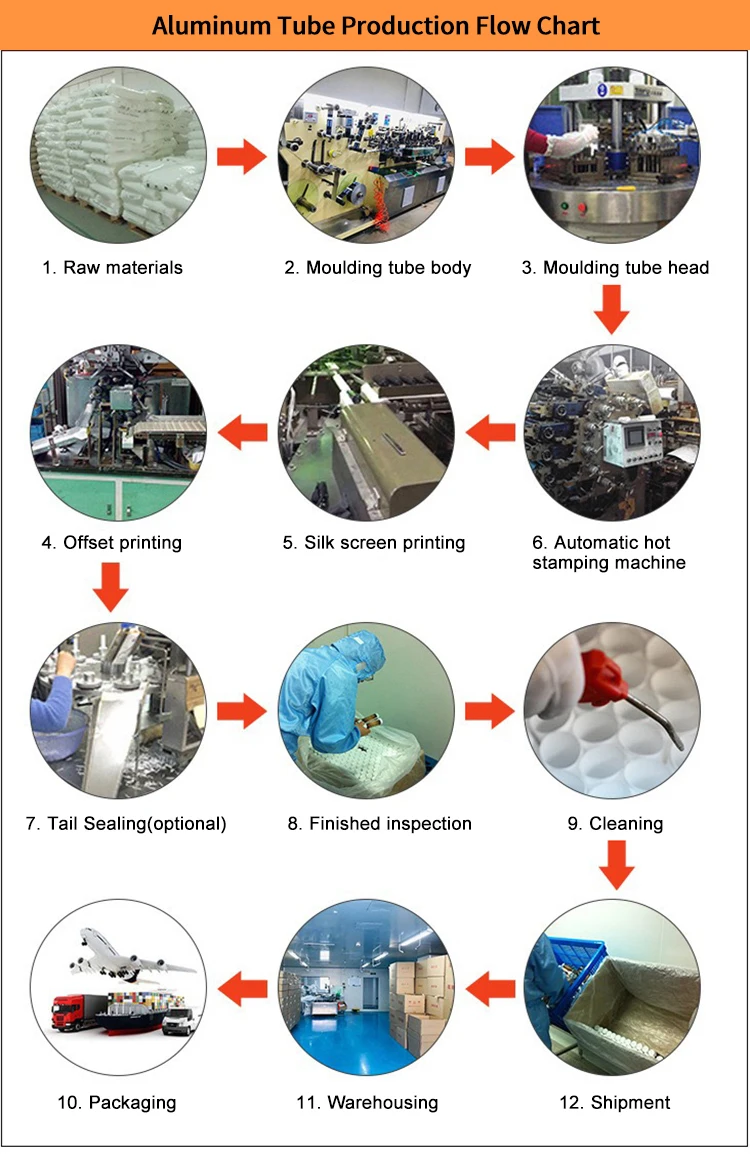 Aluminum Tube Production Flow Chart

1. Raw materials

2. Moulding tube body

3. Moulding tube head

4. Offset printing

5. Silk screen printing

6. Automatic hot stamping machine

7. Tail Sealing(optional)

8. Finished inspection

9. Cleaning

10. Packaging

11. Warehousing

12. Shipment