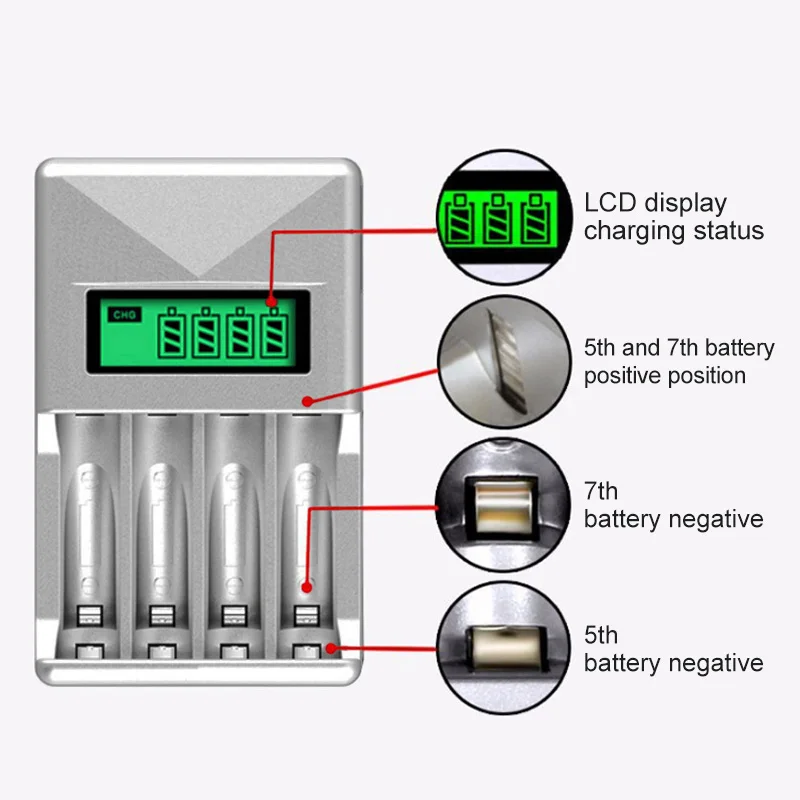 CHG

LCD display charging status

5th and 7th battery positive position

7th battery negative

5th battery negative