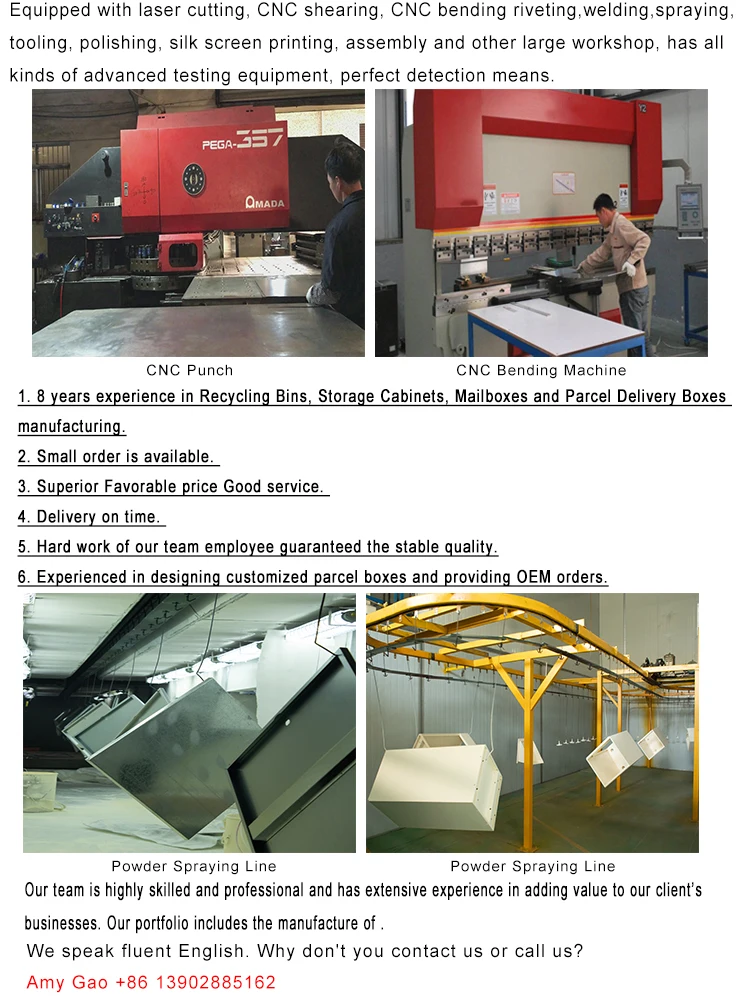 Equipped with laser cutting, CNC shearing, CNC bending riveting,welding,spraying, tooling, polishing, silk screen printing, assembly and other large workshop, has all kinds of advanced testing equipment, perfect detection means.

PEGA-357

AMADA

CNC Punch

CNC Bending Machine

1. 8 years experience in Recycling Bins, Storage Cabinets, Mailboxes and Parcel Delivery Boxes manufacturing.

2. Small order is available.

3. Superior Favorable price Good service.

4. Delivery on time.

5. Hard work of our team employee guaranteed the stable quality.

6. Experienced in designing customized parcel boxes and providing OEM orders.

Powder Spraying Line

Powder Spraying Line

Our team is highly skilled and professional and has extensive experience in adding value to our client's businesses. Our portfolio includes the manufacture of .

We speak fluent English. Why don't you contact us or call us?

Amy Gao +86 13902885162