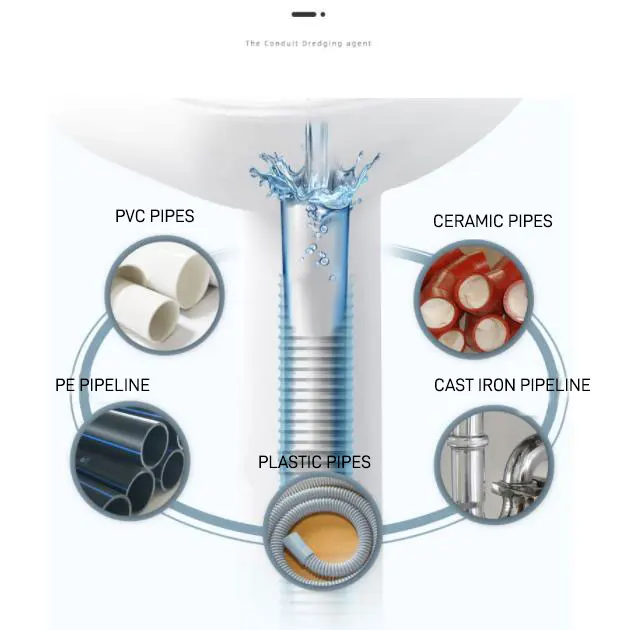 The Conduit Dredging agent

PVC PIPES

CERAMIC PIPES

PE PIPELINE

CAST IRON PIPELINE

PLASTIC PIPES