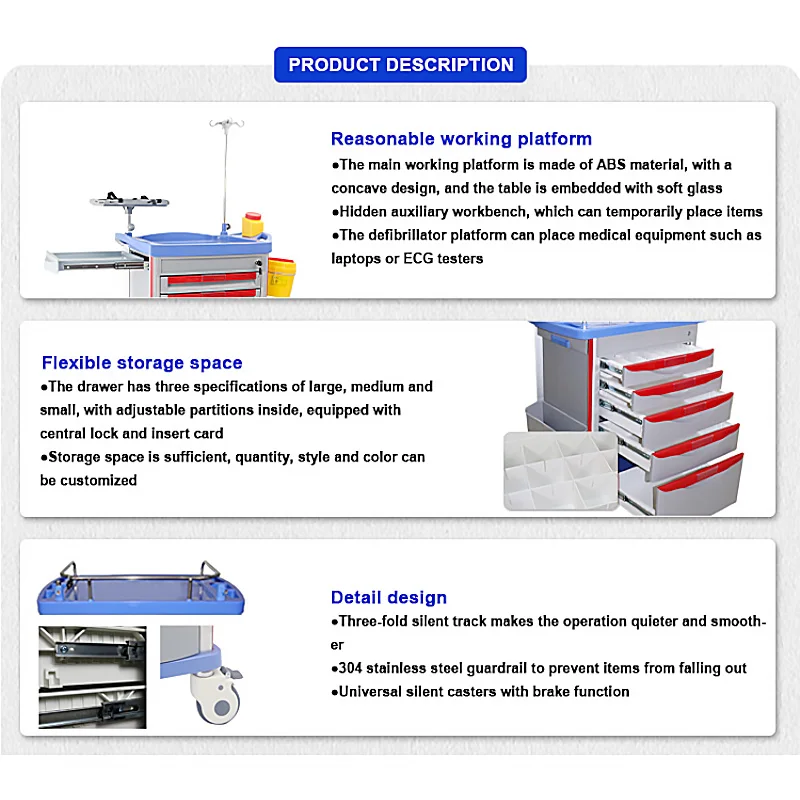 PRODUCT DESCRIPTION

Reasonable working platform
•The main working platform is made of ABS material, with a concave design, and the table is embedded with soft glass
•Hidden auxiliary workbench, which can temporarily place items
•The defibrillator platform can place medical equipment such as laptops or ECG testers

Flexible storage space
•The drawer has three specifications of large, medium and small, with adjustable partitions inside, equipped with central lock and insert card
•Storage space is sufficient, quantity, style and color can be customized

Detail design
•Three-fold silent track makes the operation quieter and smoother
•304 stainless steel guardrail to prevent items from falling out
•Universal silent casters with brake function