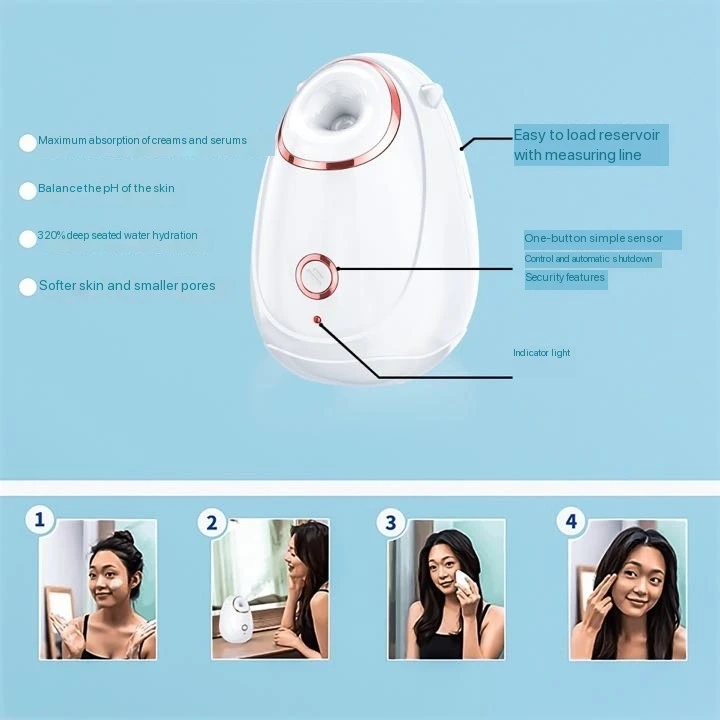 Maximum absorption of creams and serums

Balance the pH of the skin

320% deep seated water hydration

Softer skin and smaller pores

Easy to load reservoir with measuring line

One-button simple sensor

Control and automatic shutdown

Security features

Indicator light

1

2

3

4