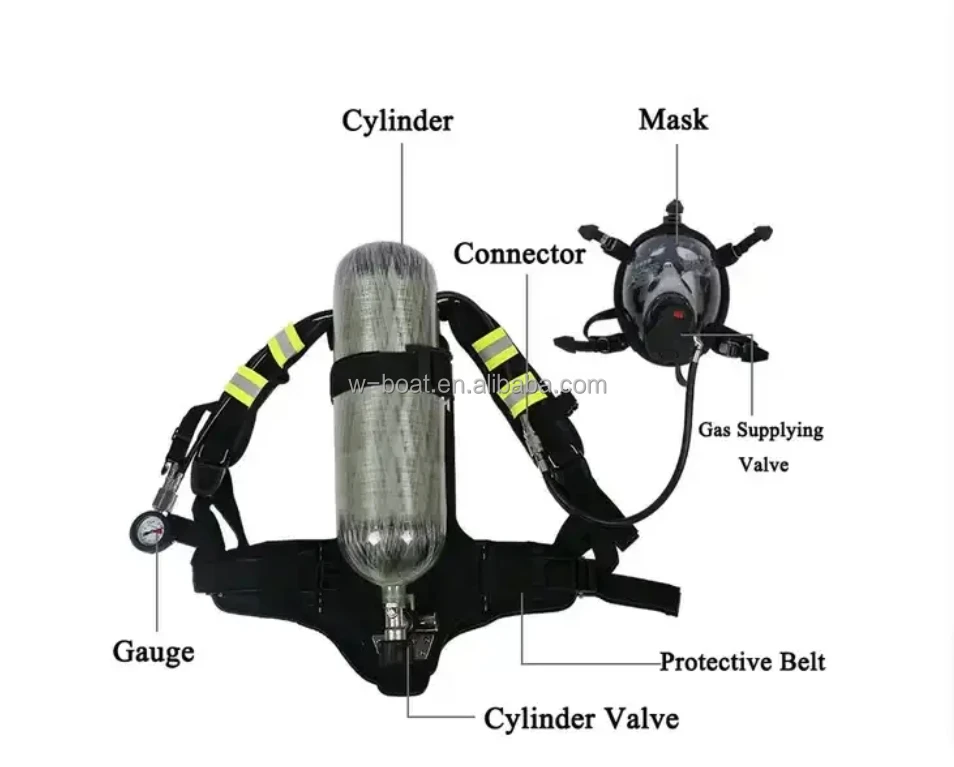 Cylinder

Mask

Connector

w-boat.en.alibaba.com

Gas Supplying Valve

Gauge

Protective Belt

Cylinder Valve