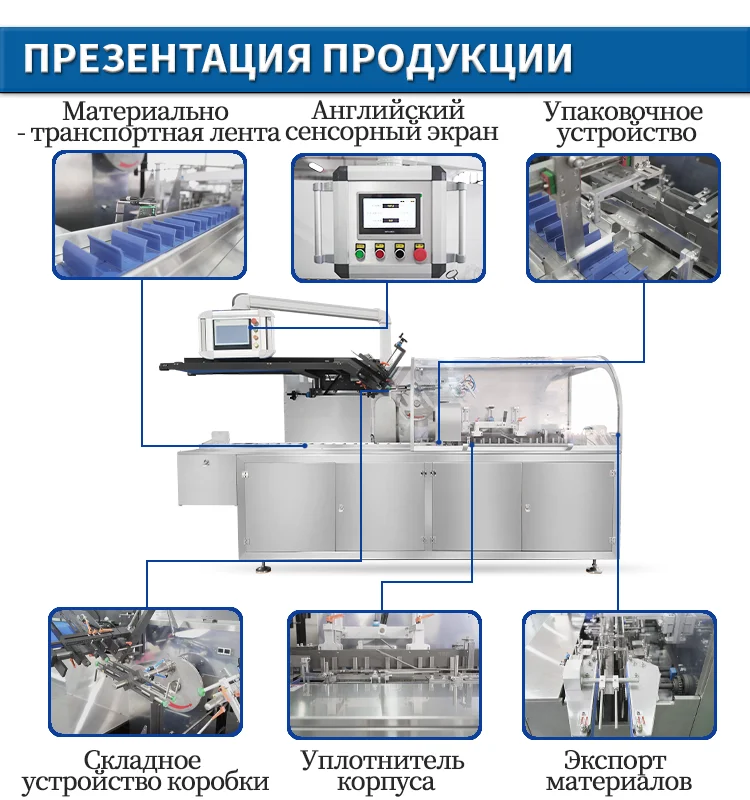 ПРЕЗЕНТАЦИЯ ПРОДУКЦИИ

Материально - транспортная лента

Английский сенсорный экран

Упаковочное устройство

Складное устройство коробки

Уплотнитель корпуса

Экспорт материалов