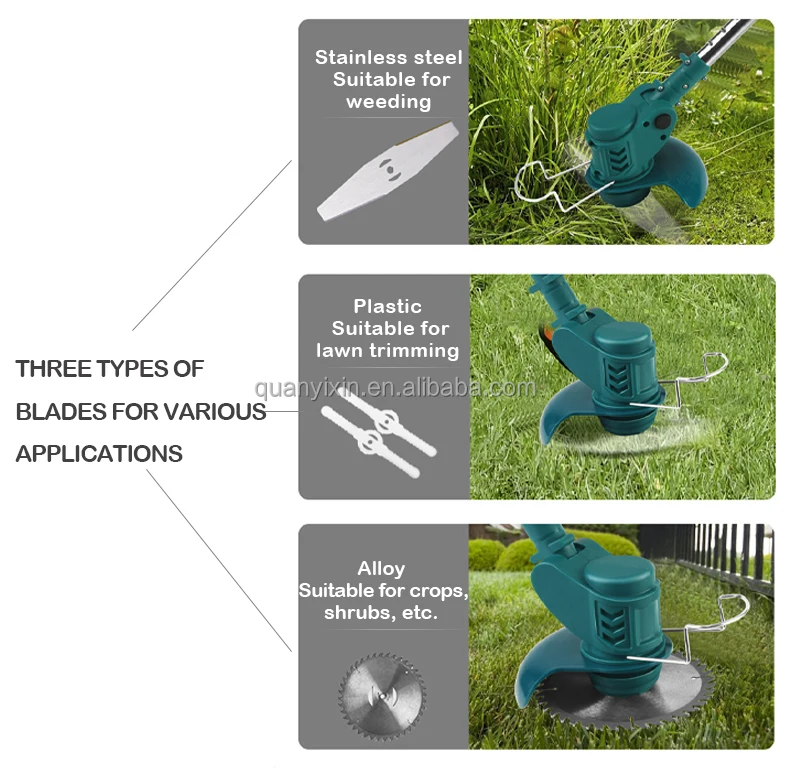 THREE TYPES OF BLADES FOR VARIOUS APPLICATIONS

Stainless steel
Suitable for weeding

Plastic
Suitable for lawn trimming

quanyixin.en.alibaba.com

Alloy
Suitable for crops, shrubs, etc.