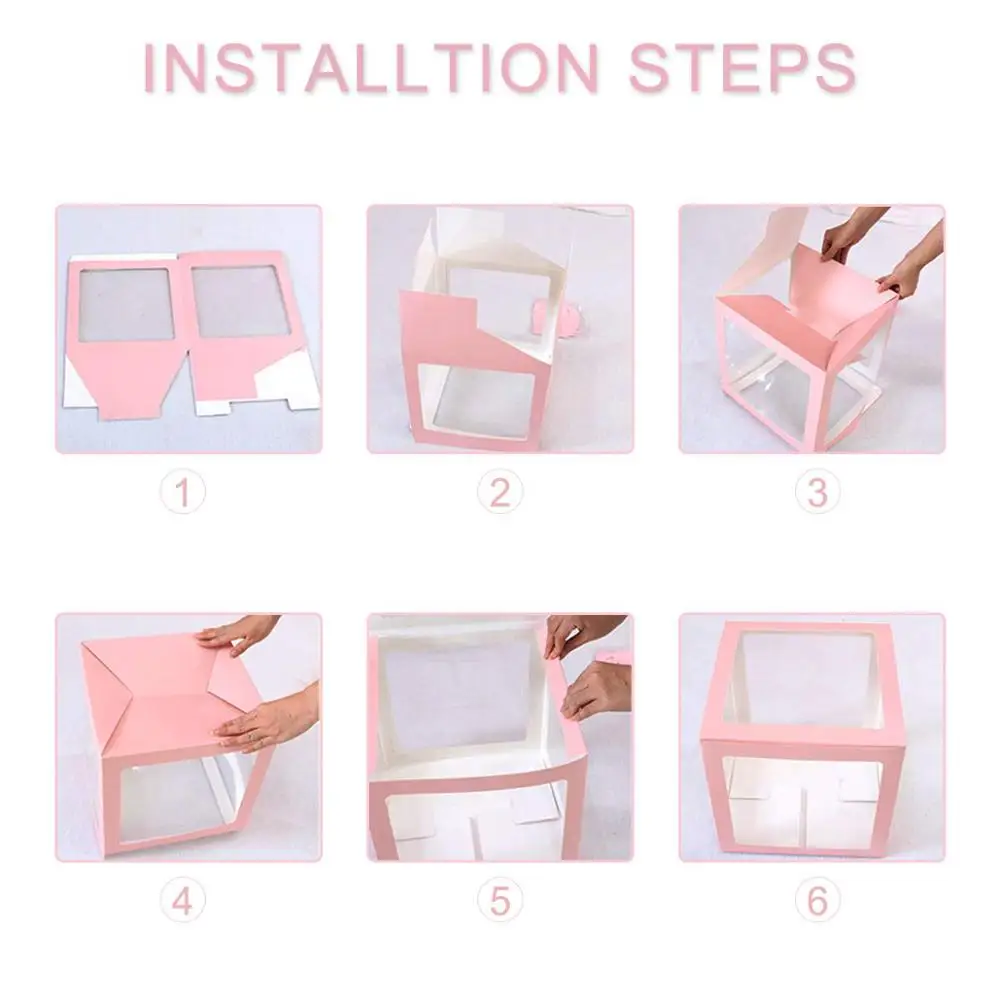 INSTALLTION STEPS

1

2

3

4

5

6