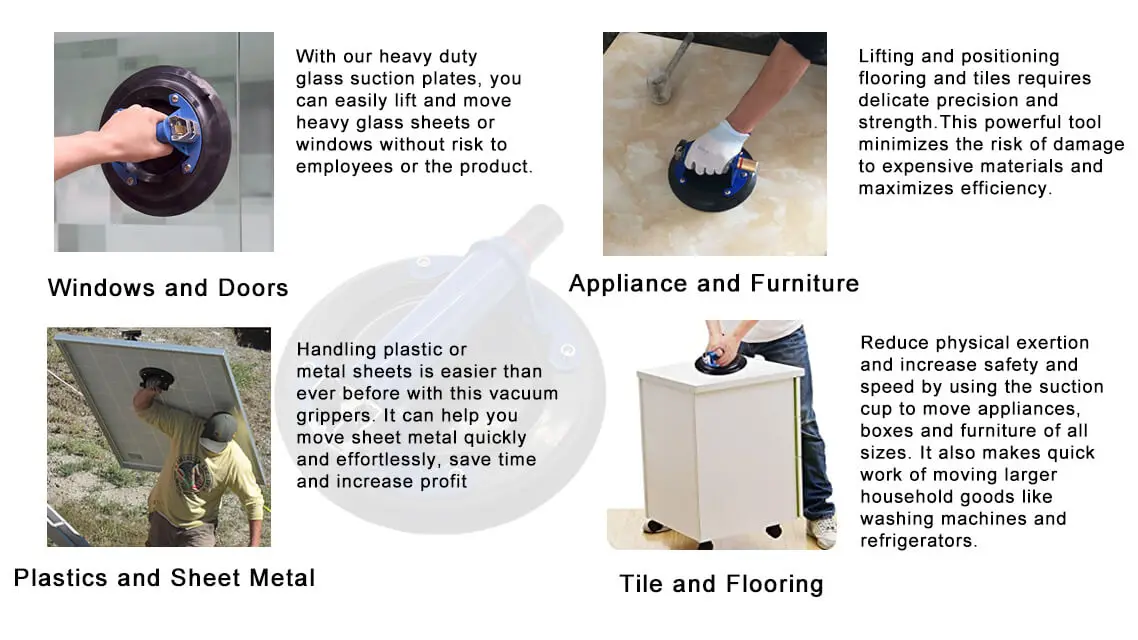 With our heavy duty glass suction plates, you can easily lift and move heavy glass sheets or windows without risk to employees or the product.

Windows and Doors

Lifting and positioning flooring and tiles requires delicate precision and strength.This powerful tool minimizes the risk of damage to expensive materials and maximizes efficiency.

Appliance and Furniture

Handling plastic or metal sheets is easier than ever before with this vacuum grippers. It can help you move sheet metal quickly and effortlessly, save time and increase profit

Plastics and Sheet Metal

Reduce physical exertion and increase safety and speed by using the suction cup to move appliances, boxes and furniture of all sizes. It also makes quick work of moving larger household goods like washing machines and refrigerators.

Tile and Flooring