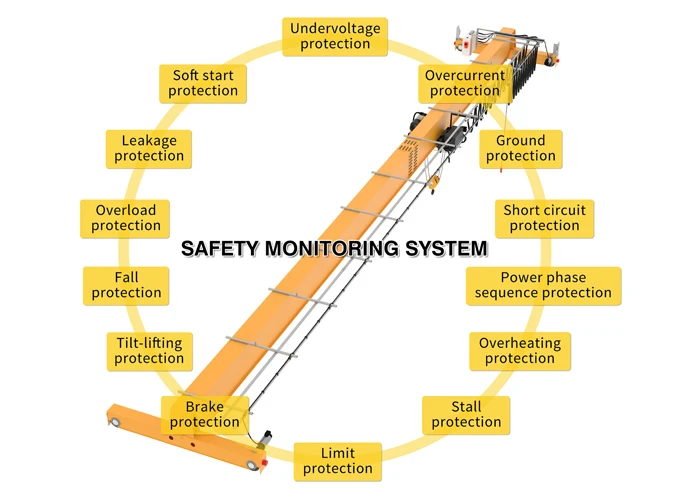 Undervoltage protection

Overcurrent protection

Ground protection

Short circuit protection

Power phase sequence protection

Overheating protection

Stall protection

Limit protection

Brake protection

Tilt-lifting protection

Fall protection

Overload protection

Leakage protection

Soft start protection

SAFETY MONITORING SYSTEM