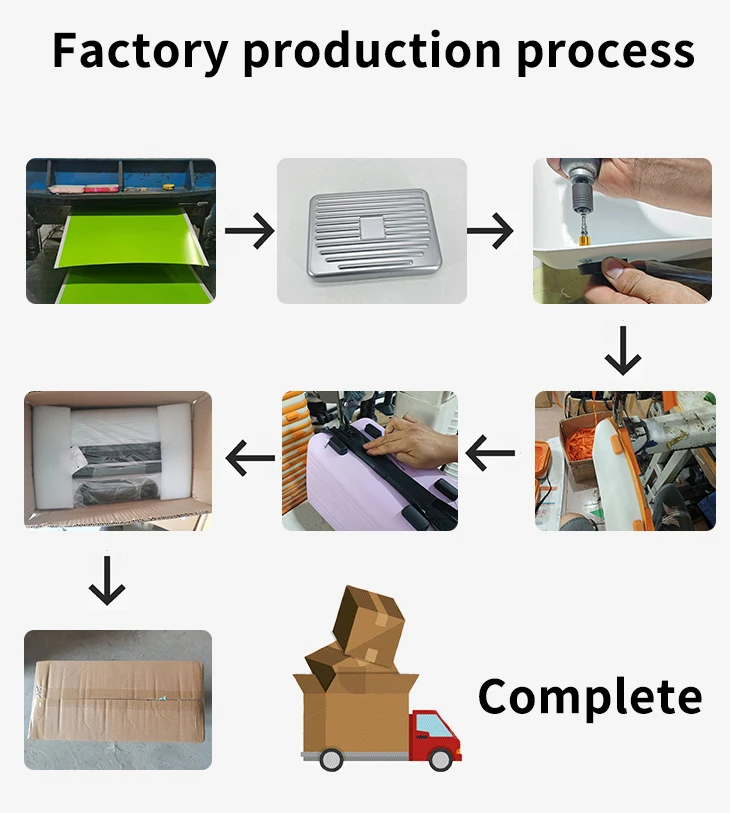 Factory production process

Complete