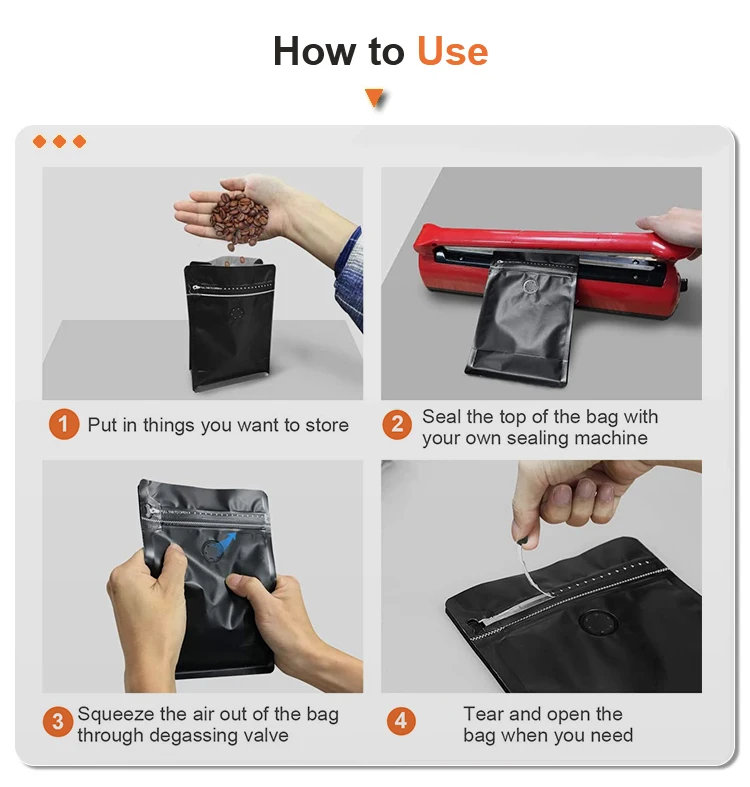 How to Use

1 Put in things you want to store

2 Seal the top of the bag with your own sealing machine

3 Squeeze the air out of the bag through degassing valve

4 Tear and open the bag when you need