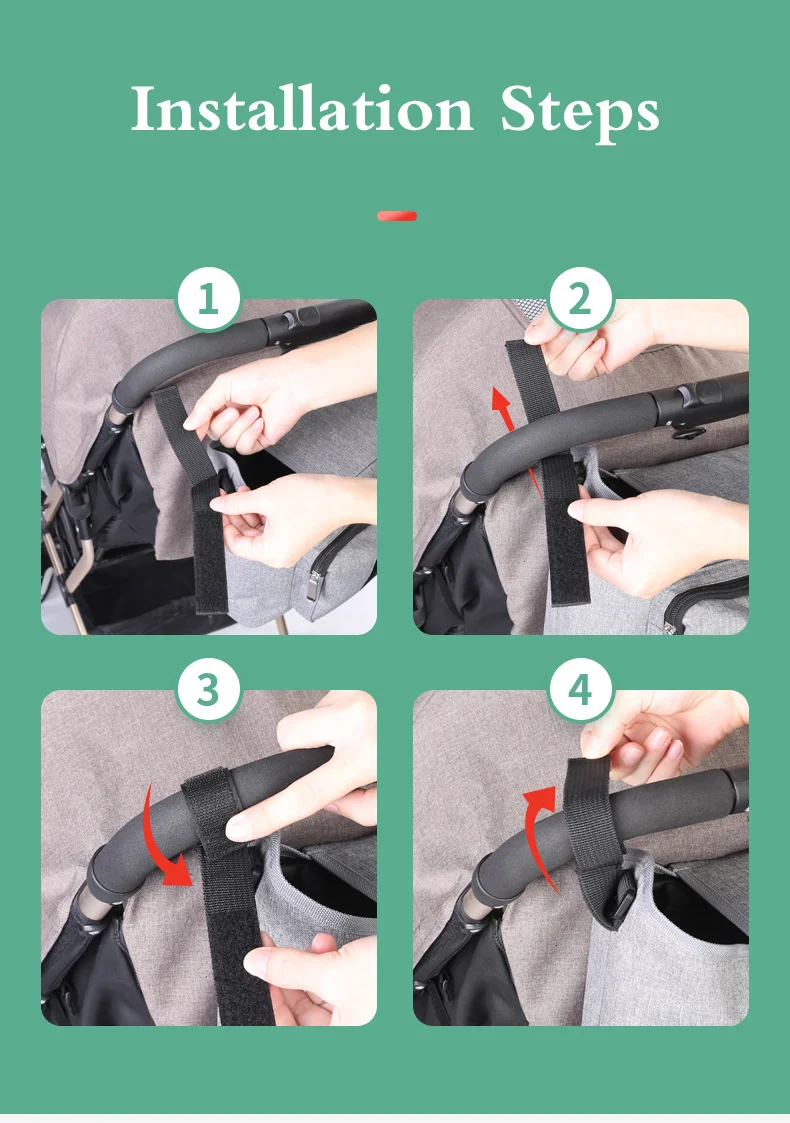 Installation Steps

1

2

3

4