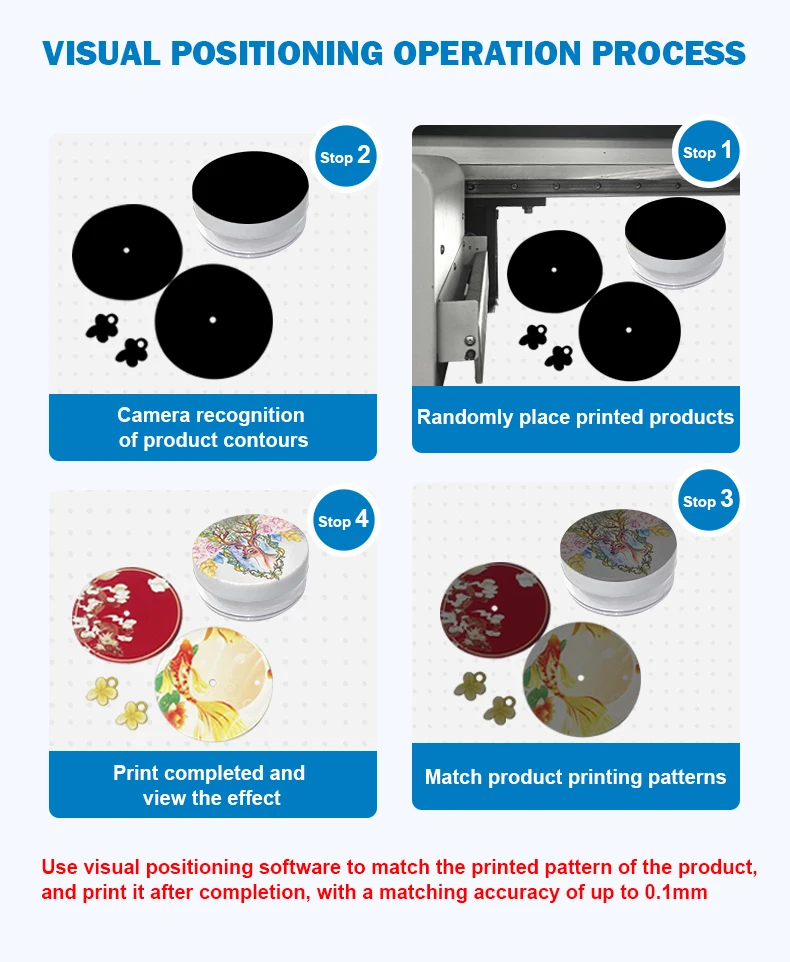 VISUAL POSITIONING OPERATION PROCESS

Stop 2

Camera recognition of product contours

Stop 1

Randomly place printed products

Stop 4

Print completed and view the effect

Stop 3

Match product printing patterns

Use visual positioning software to match the printed pattern of the product, and print it after completion, with a matching accuracy of up to 0.1mm